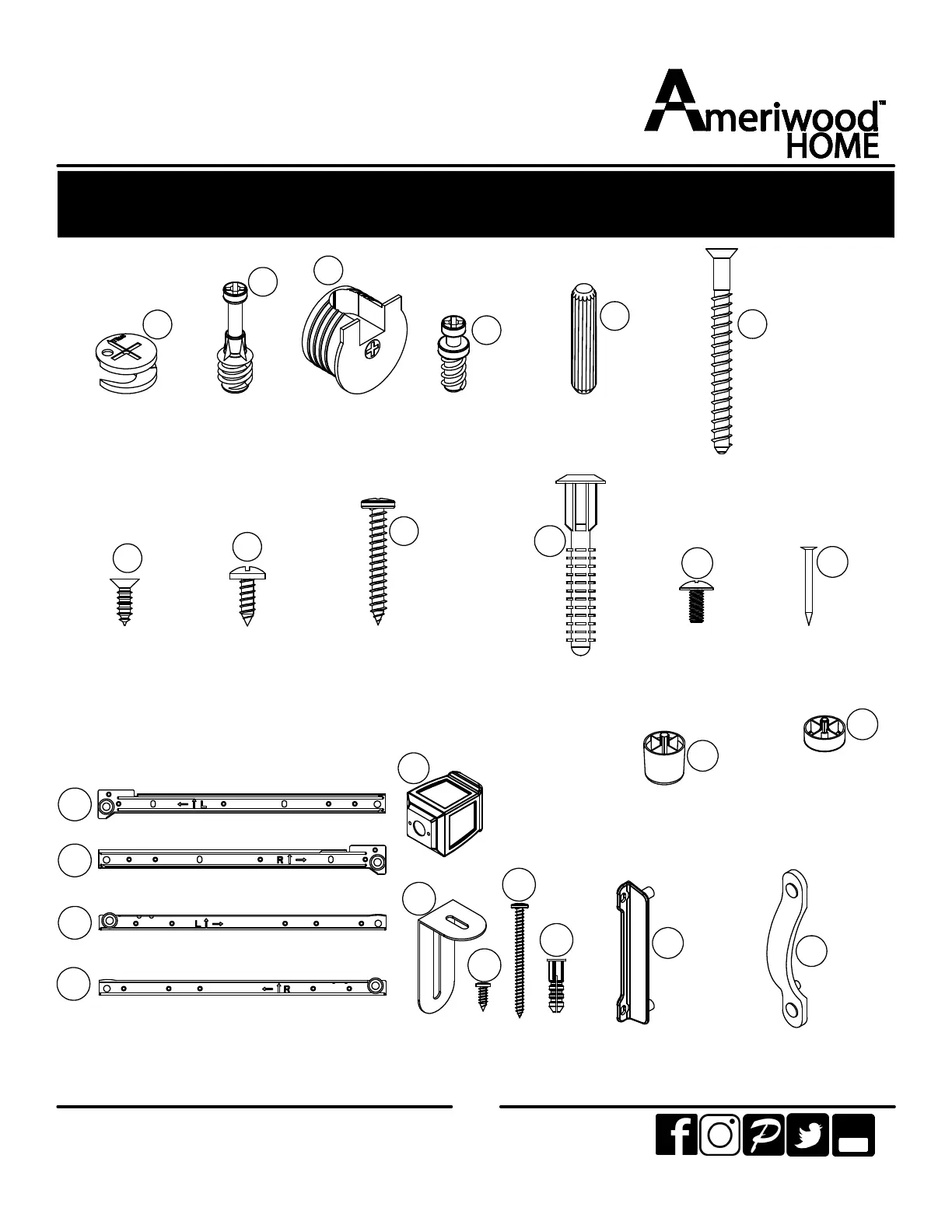 Ameriwood™
HOME

L
R
L
R