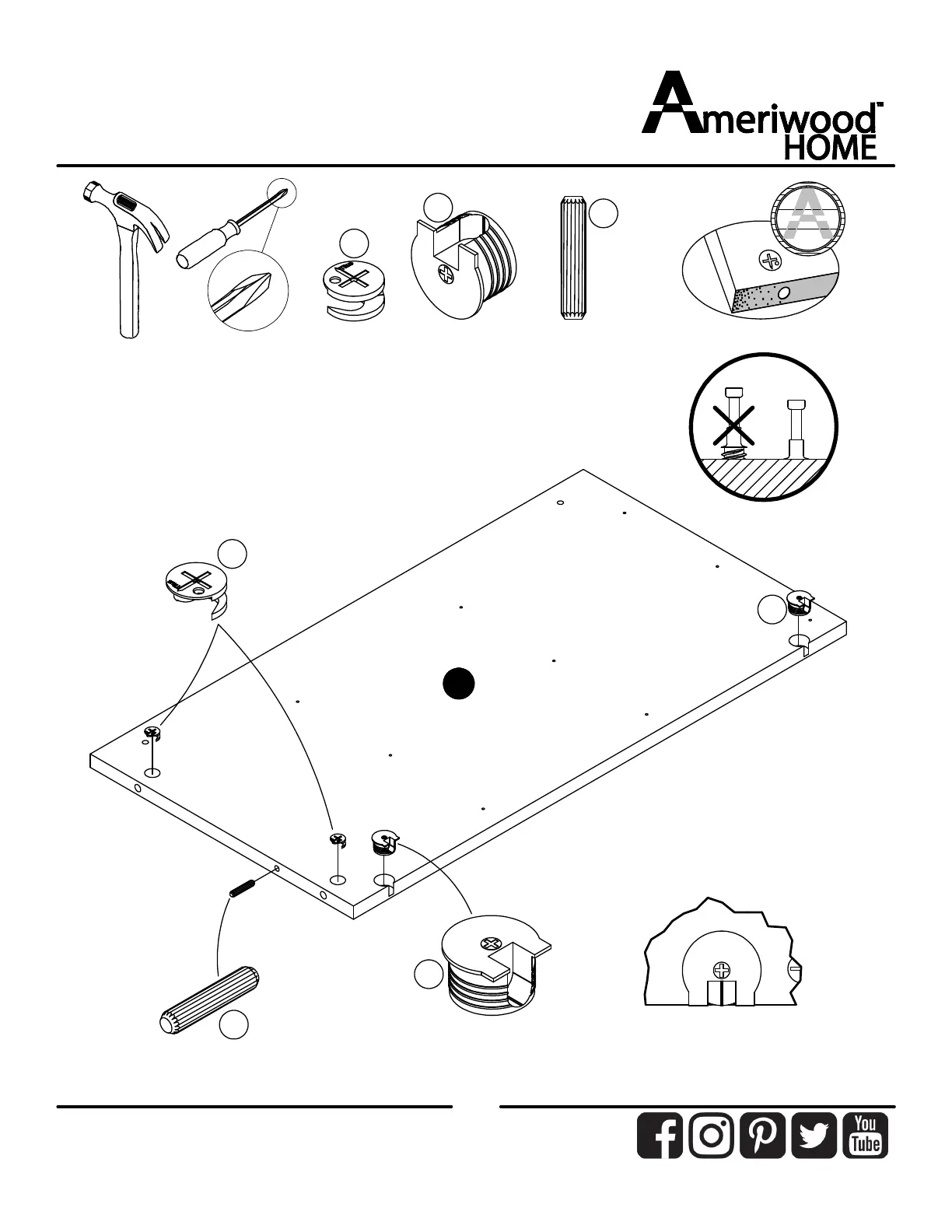 Ameriwood™
HOME

You
Tube