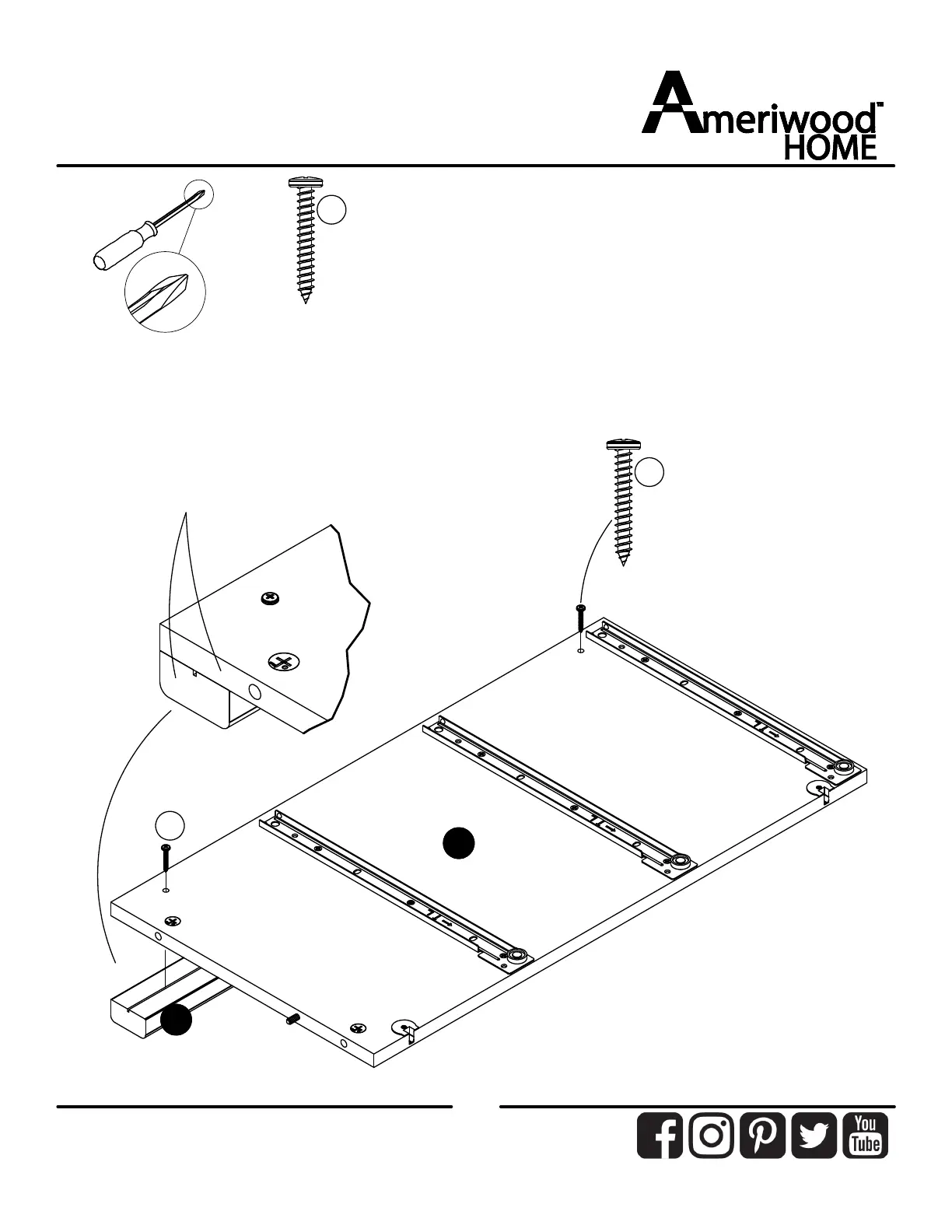 Ameriwood™ HOME

You Tube