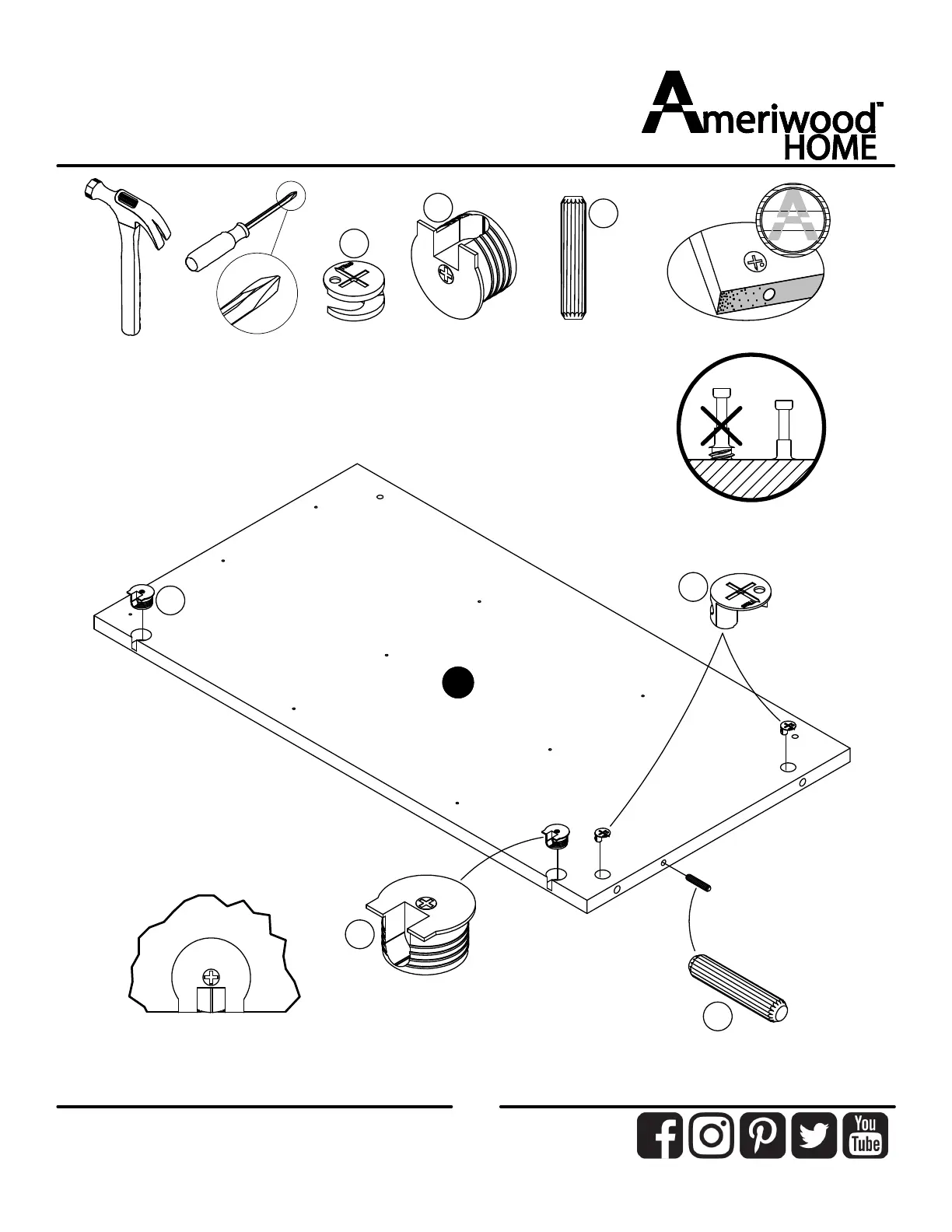 Ameriwood™ HOME

You Tube