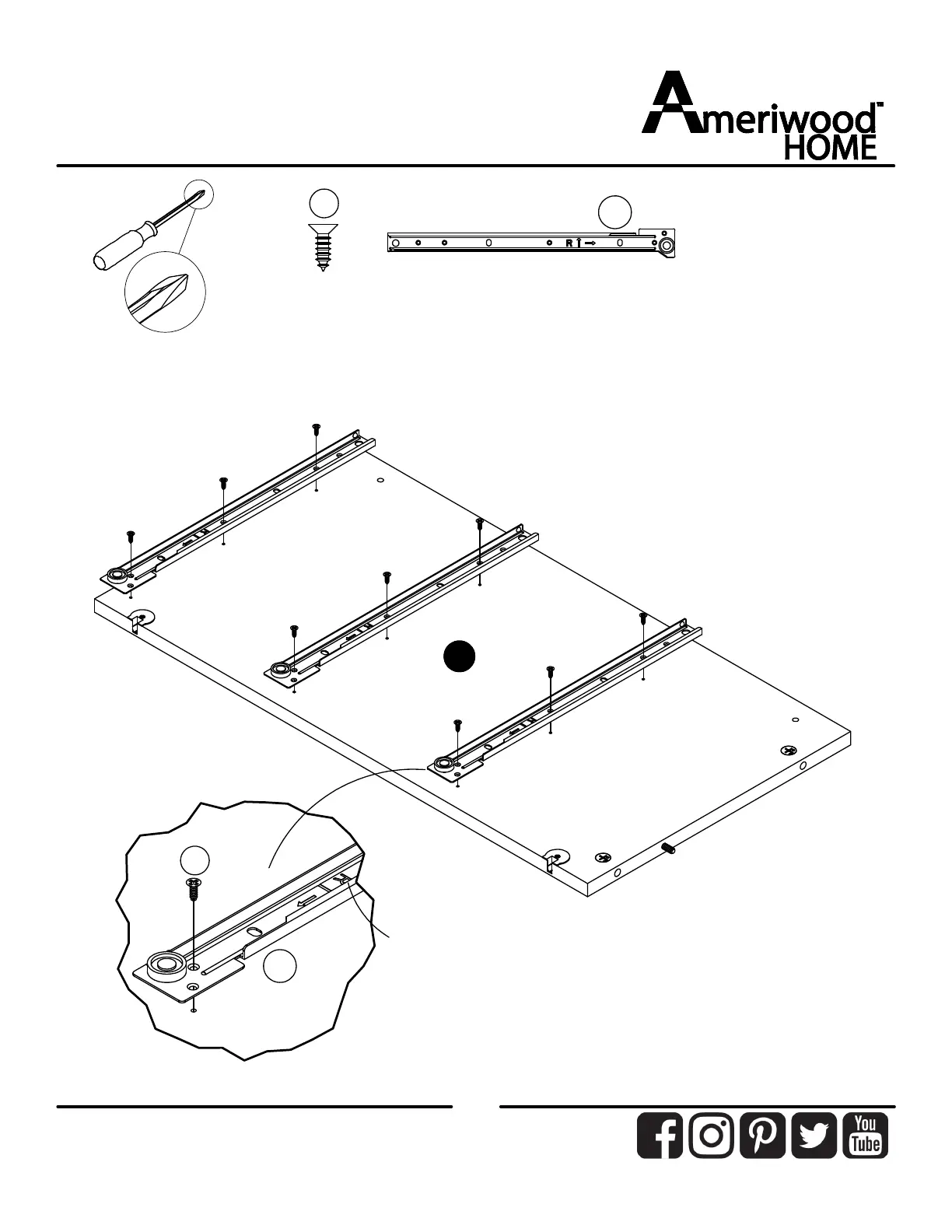 Ameriwood™
HOME

R

You
Tube