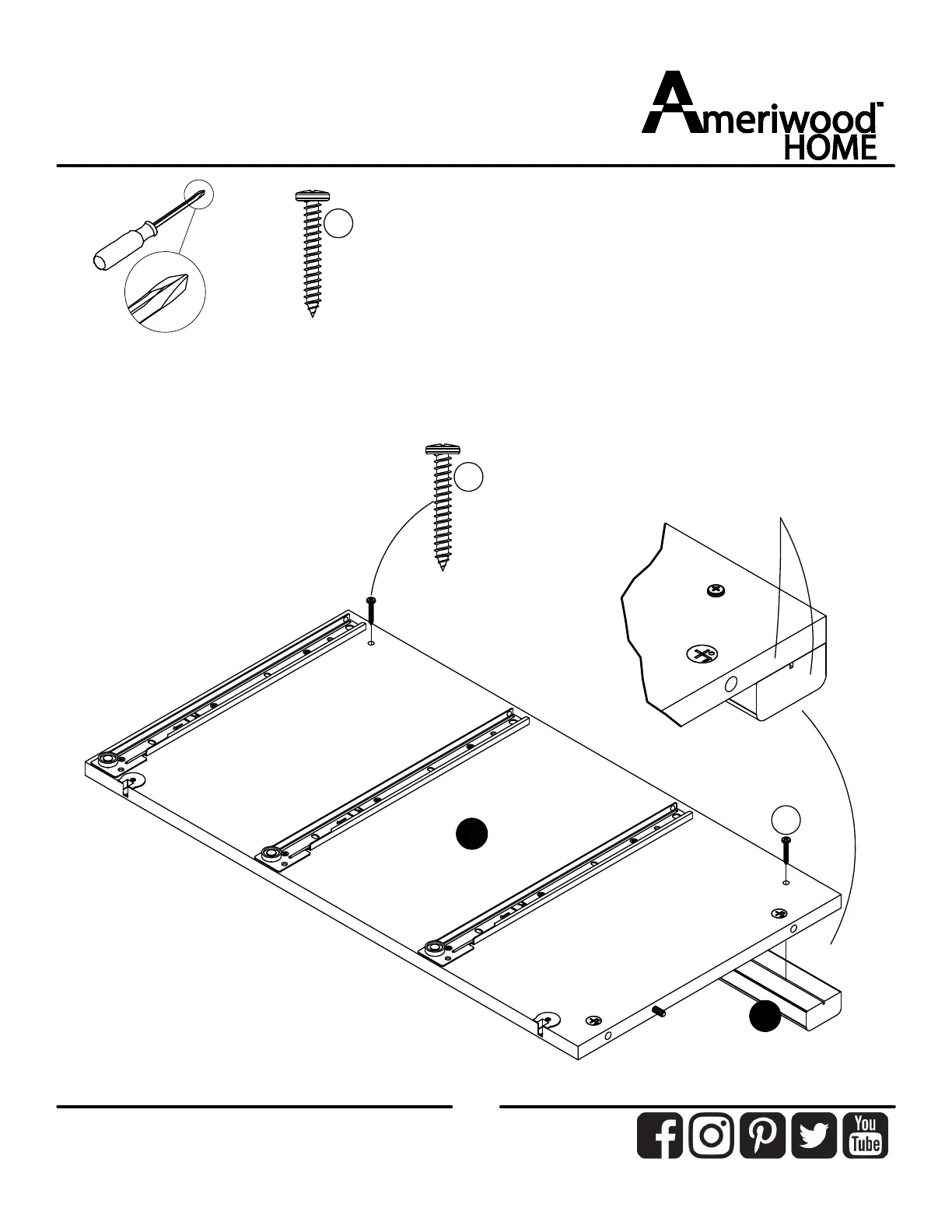 Ameriwood™ HOME

You Tube