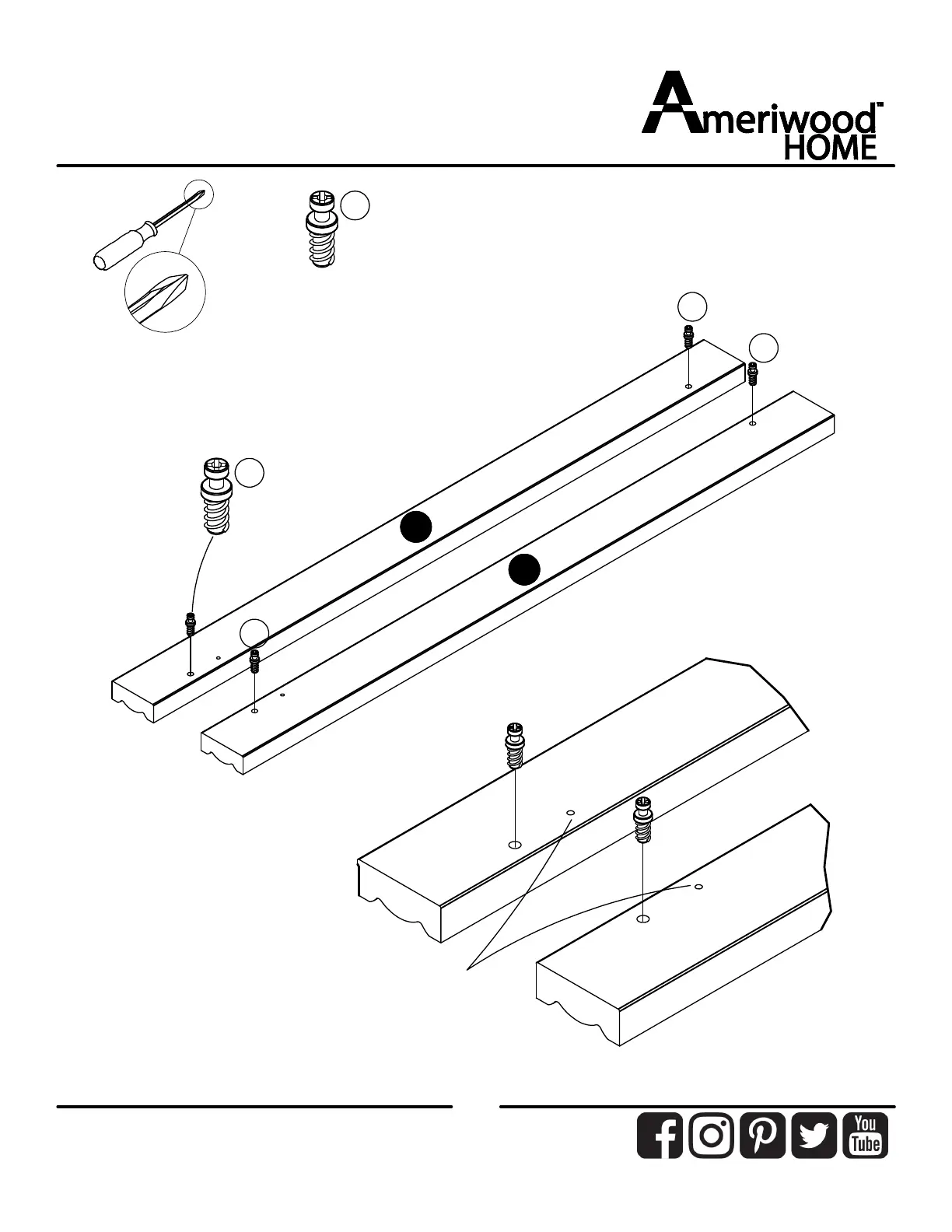 Ameriwood™ HOME

You Tube