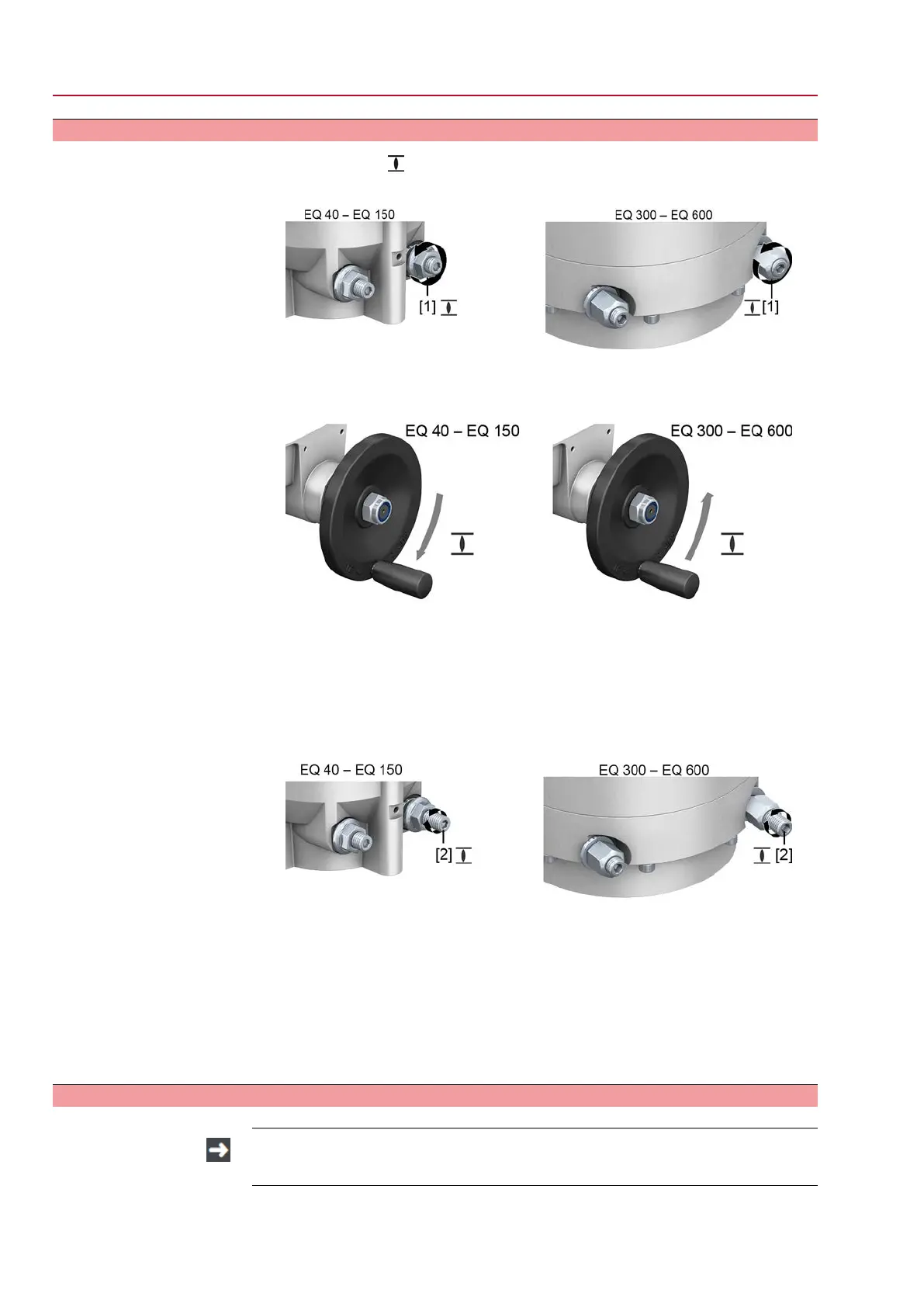 EQ 40 – EQ 150

[1]

EQ 300 – EQ 600

[1]

EQ 40 – EQ 150

EQ 300 – EQ 600

EQ 40 – EQ 150

[2]

EQ 300 – EQ 600

[2]