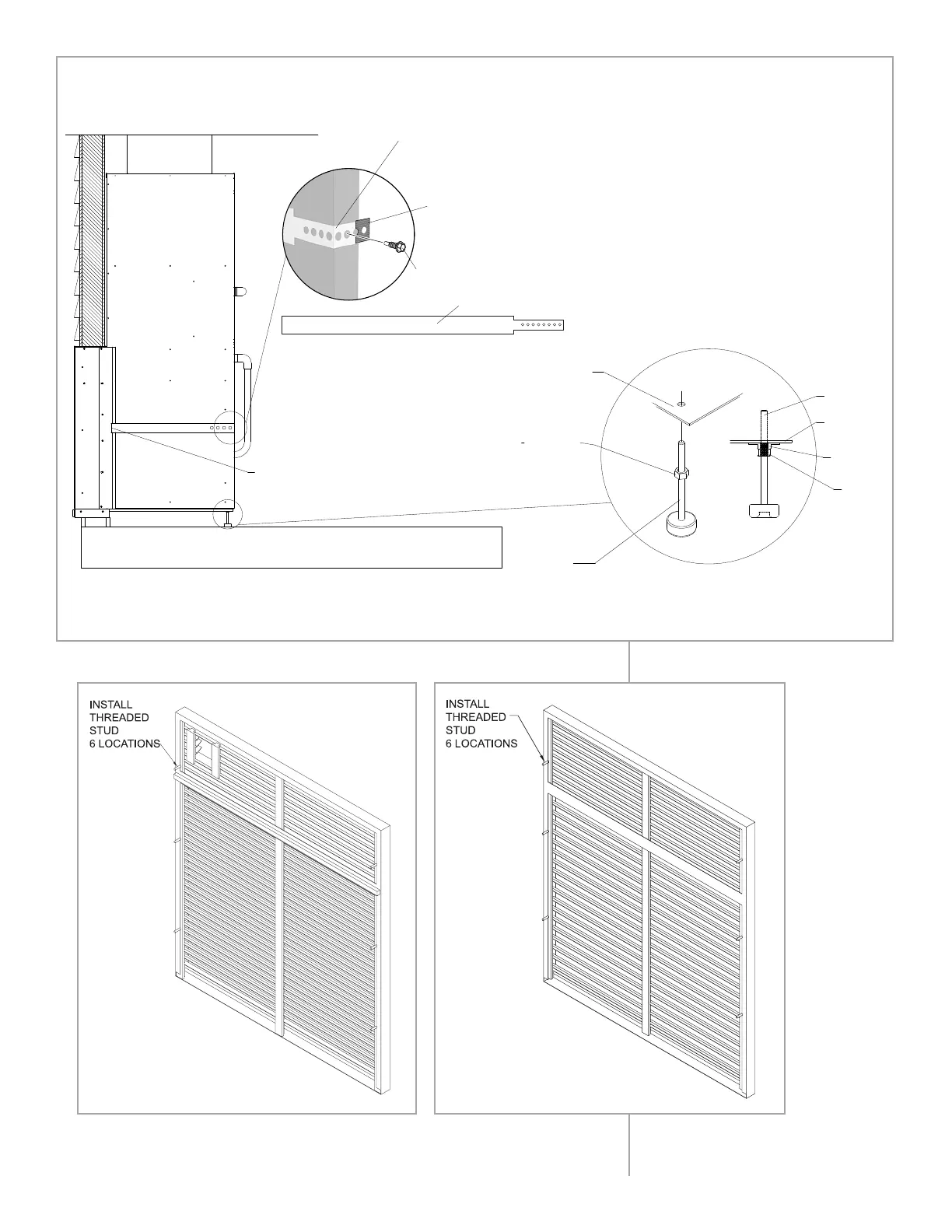 INSTALL THREADED STUD 6 LOCATIONS

INSTALL THREADED STUD 6 LOCATIONS