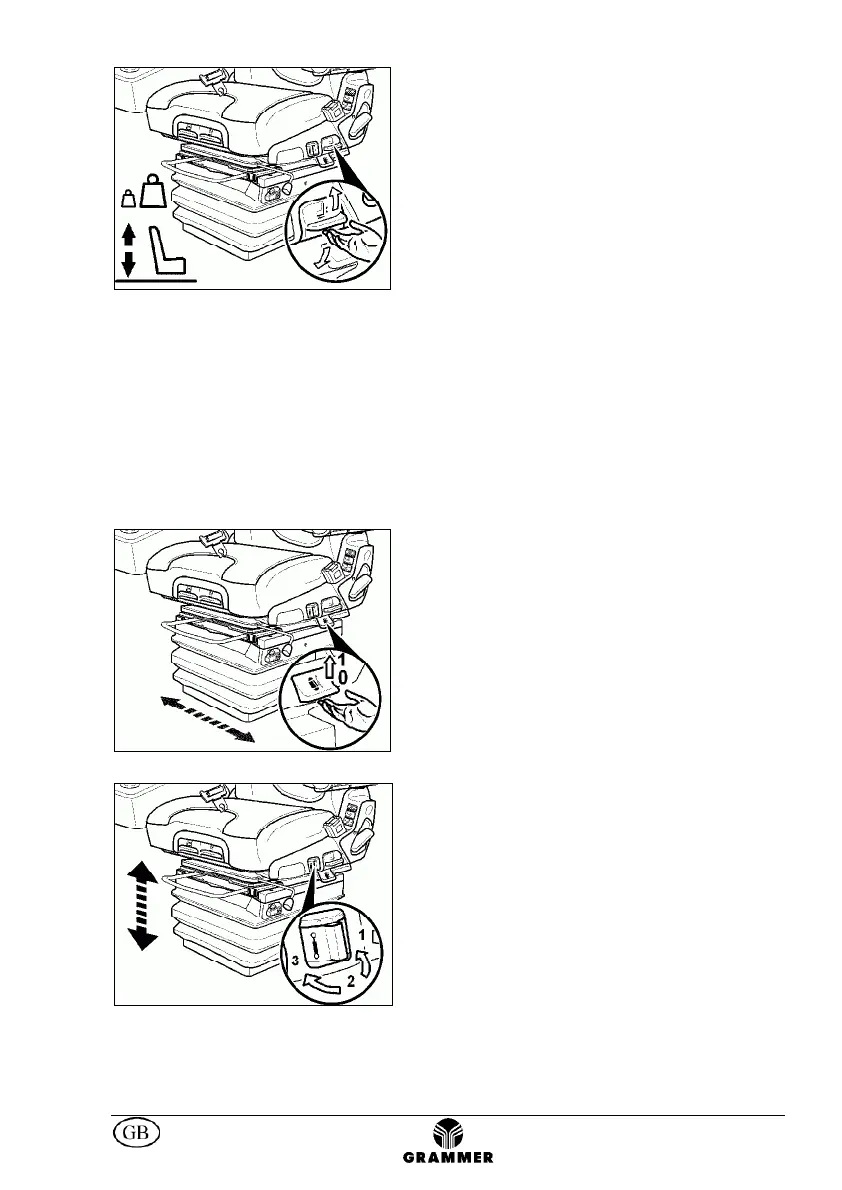 1
0

1
3
2

GB

GRAMMER