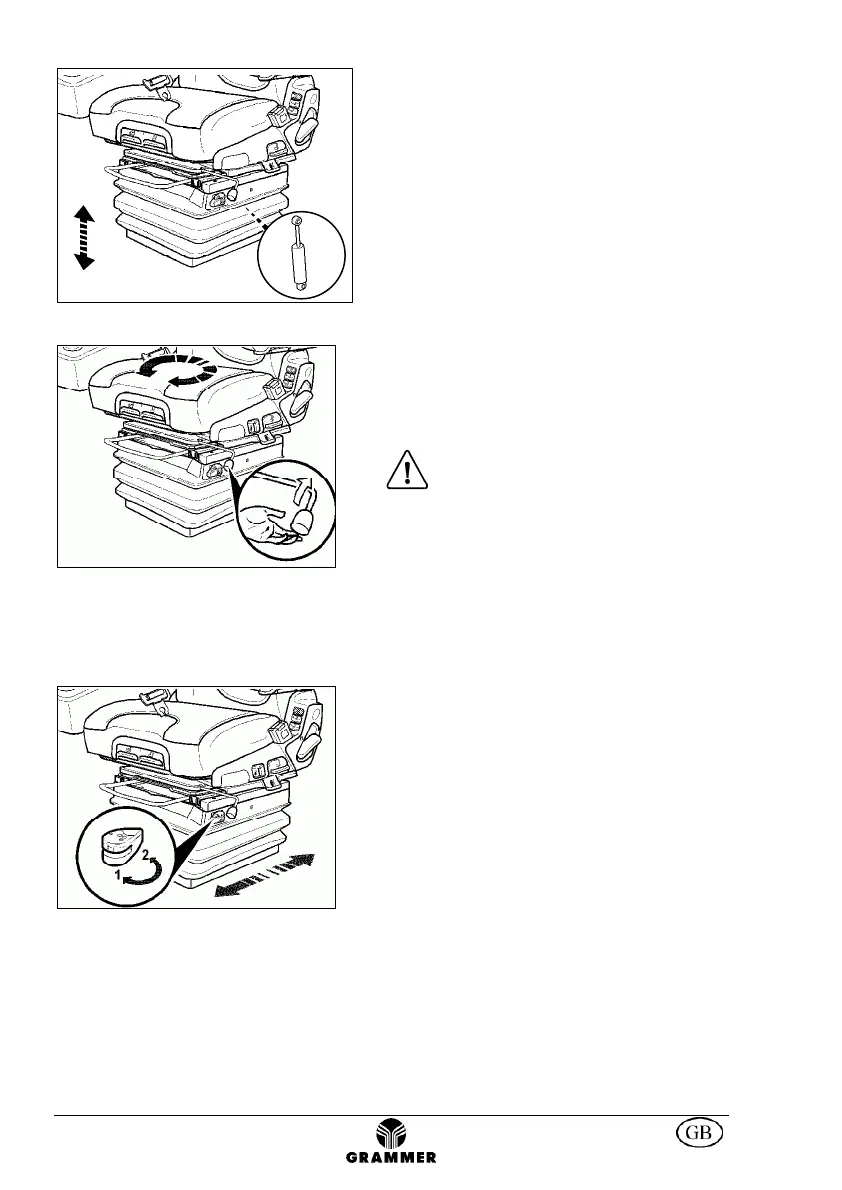 1
2

GRAMMER

GB