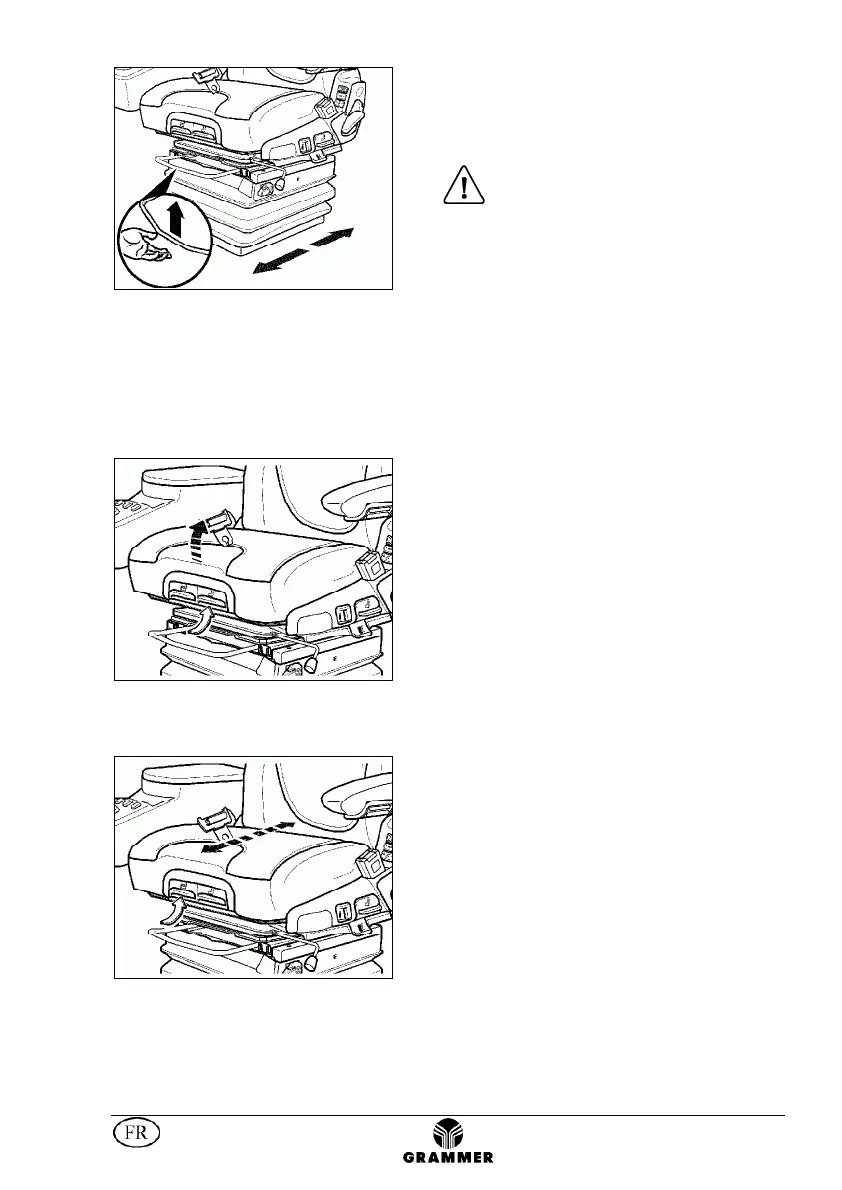 FR

GRAMMER