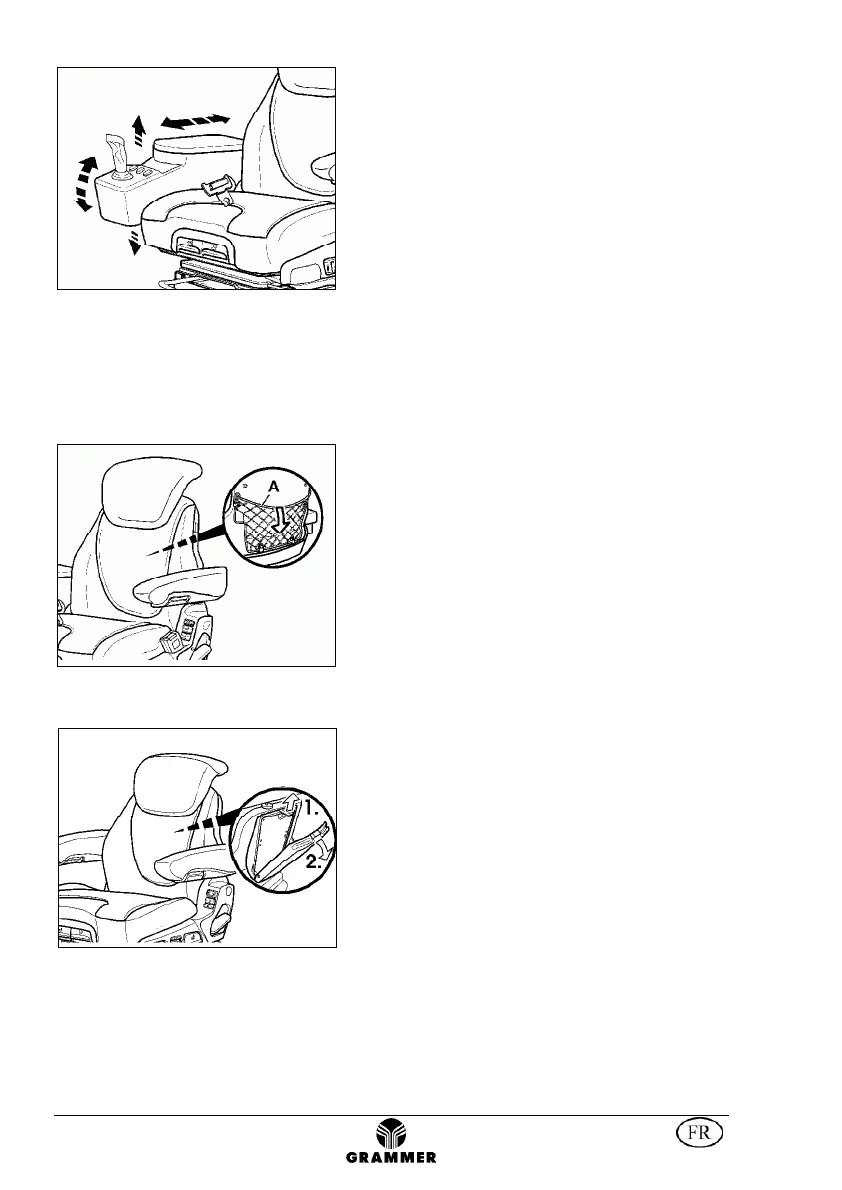 A

1.

2.

GRAMMER

FR