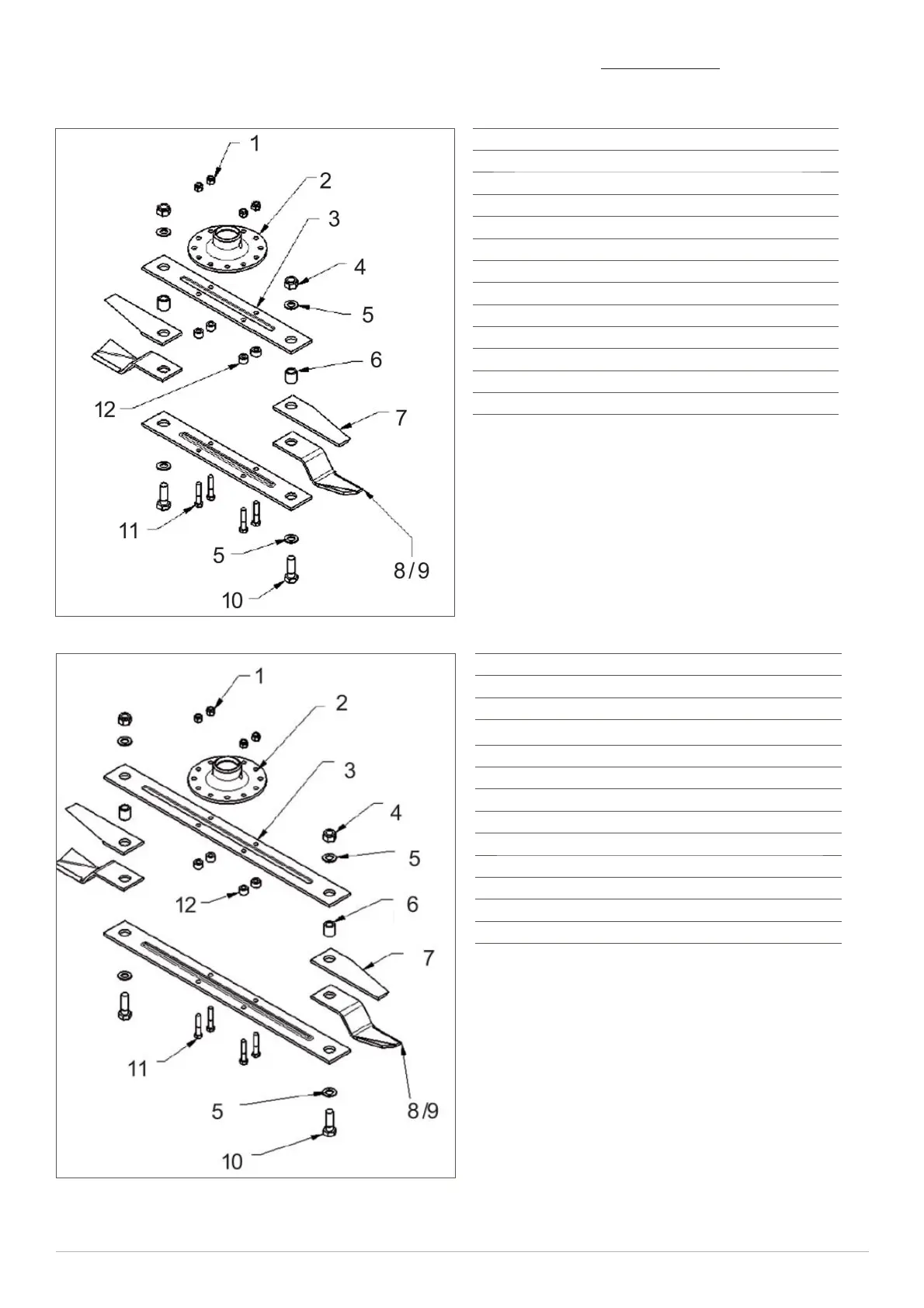 1
2
3
4
5
6
7
12
11
5
8/9
10

1
2
3
4
5
12
6
7
11
5
8/9
10