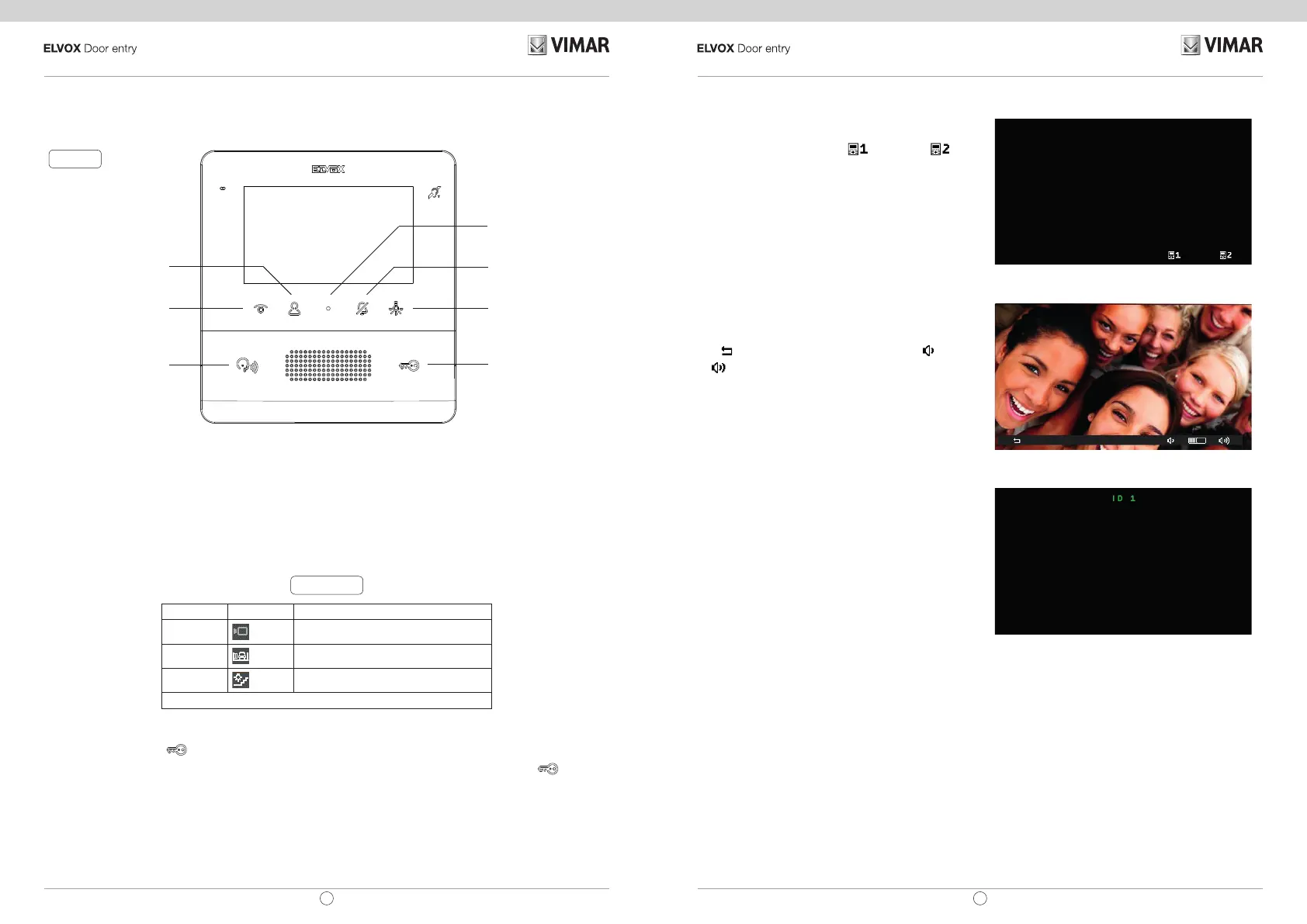 ELVOX Door entry

VIMAR

ELVOX

ELVOX Door entry

VIMAR

1 2

1 2

ID 1