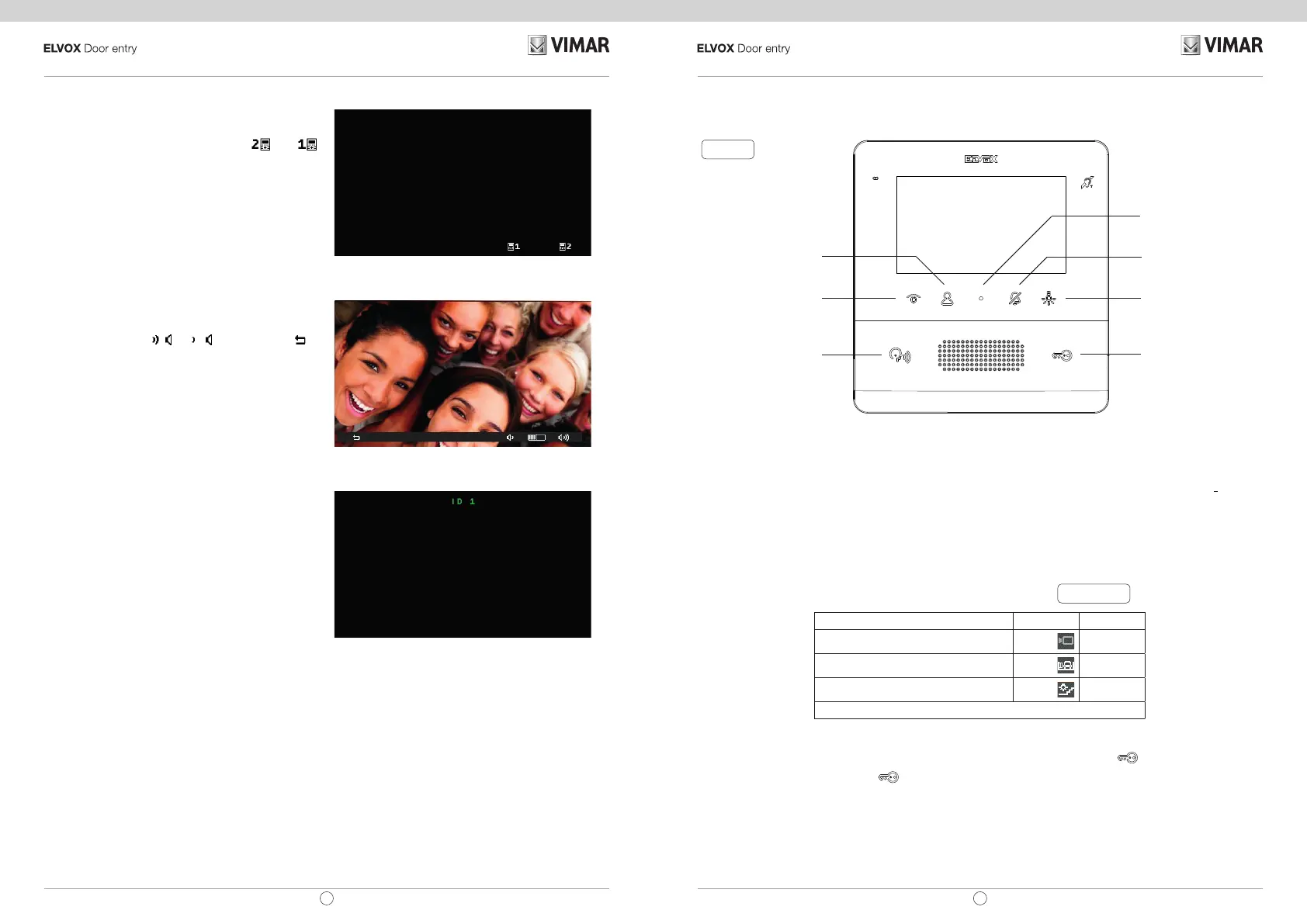 ELVOX Door entry

VIMAR

2 1

1 2

ID 1

ELVOX Door entry

VIMAR

ELVOX