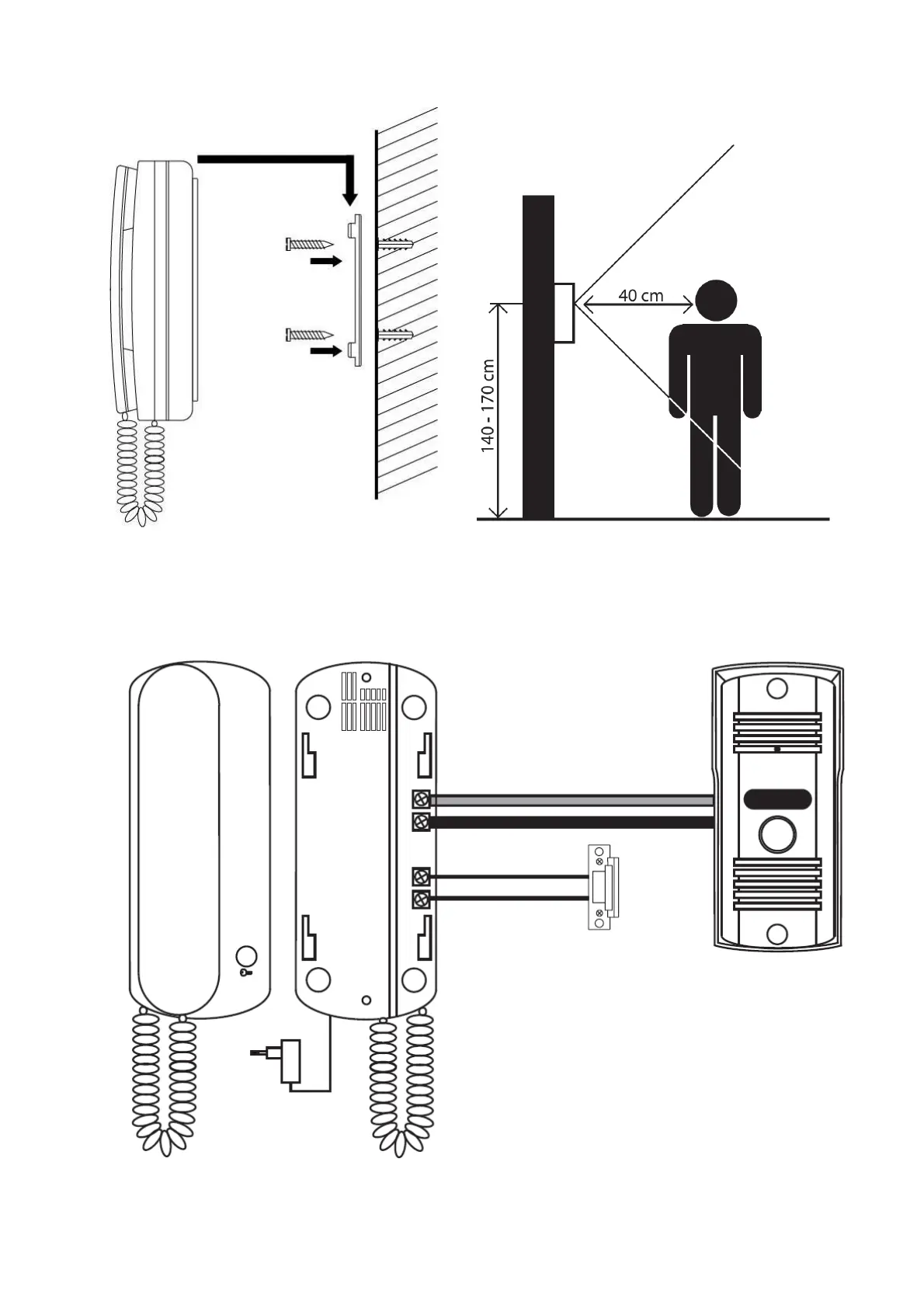 40 cm

140 - 170 cm