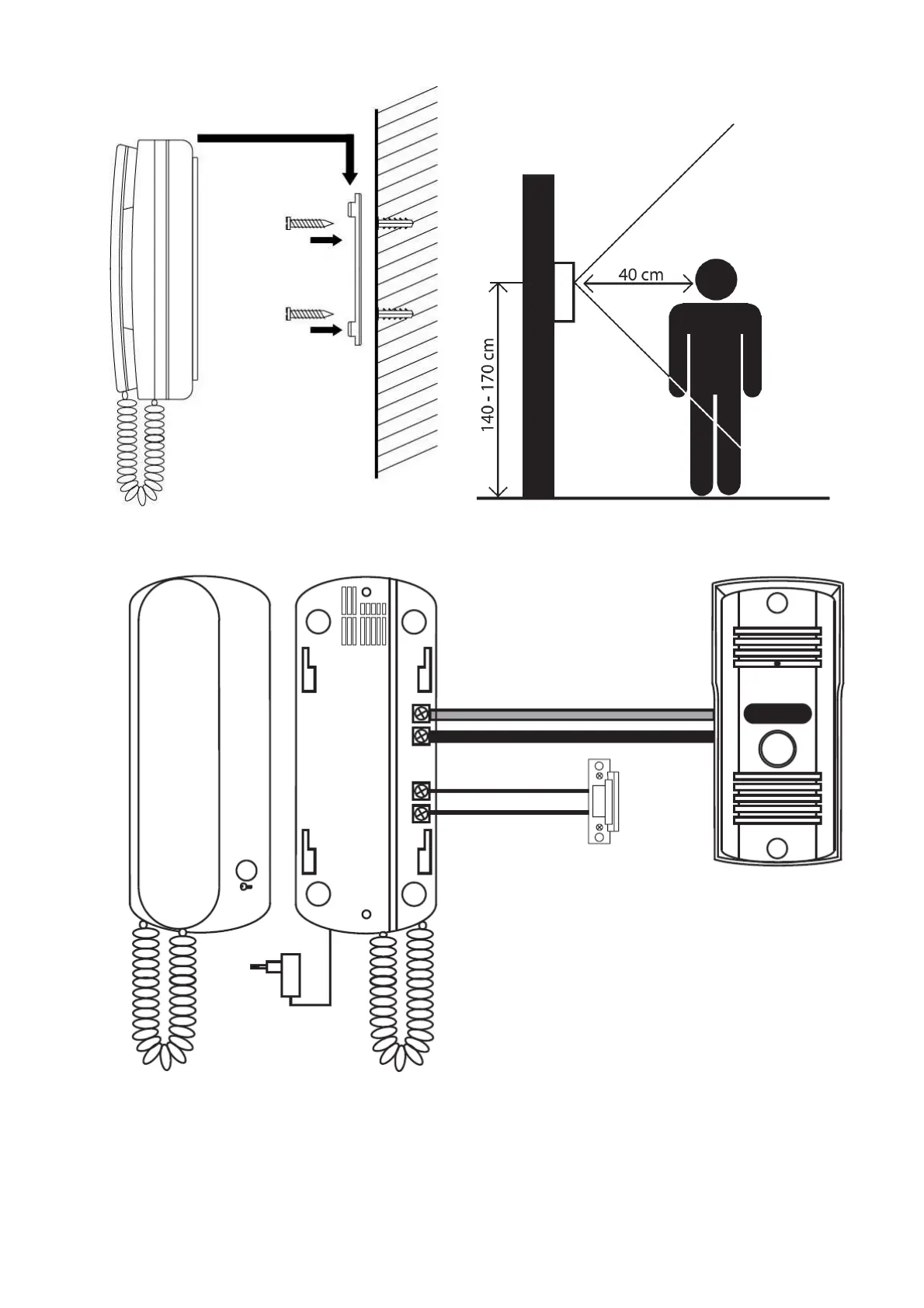 40 cm

140 - 170 cm