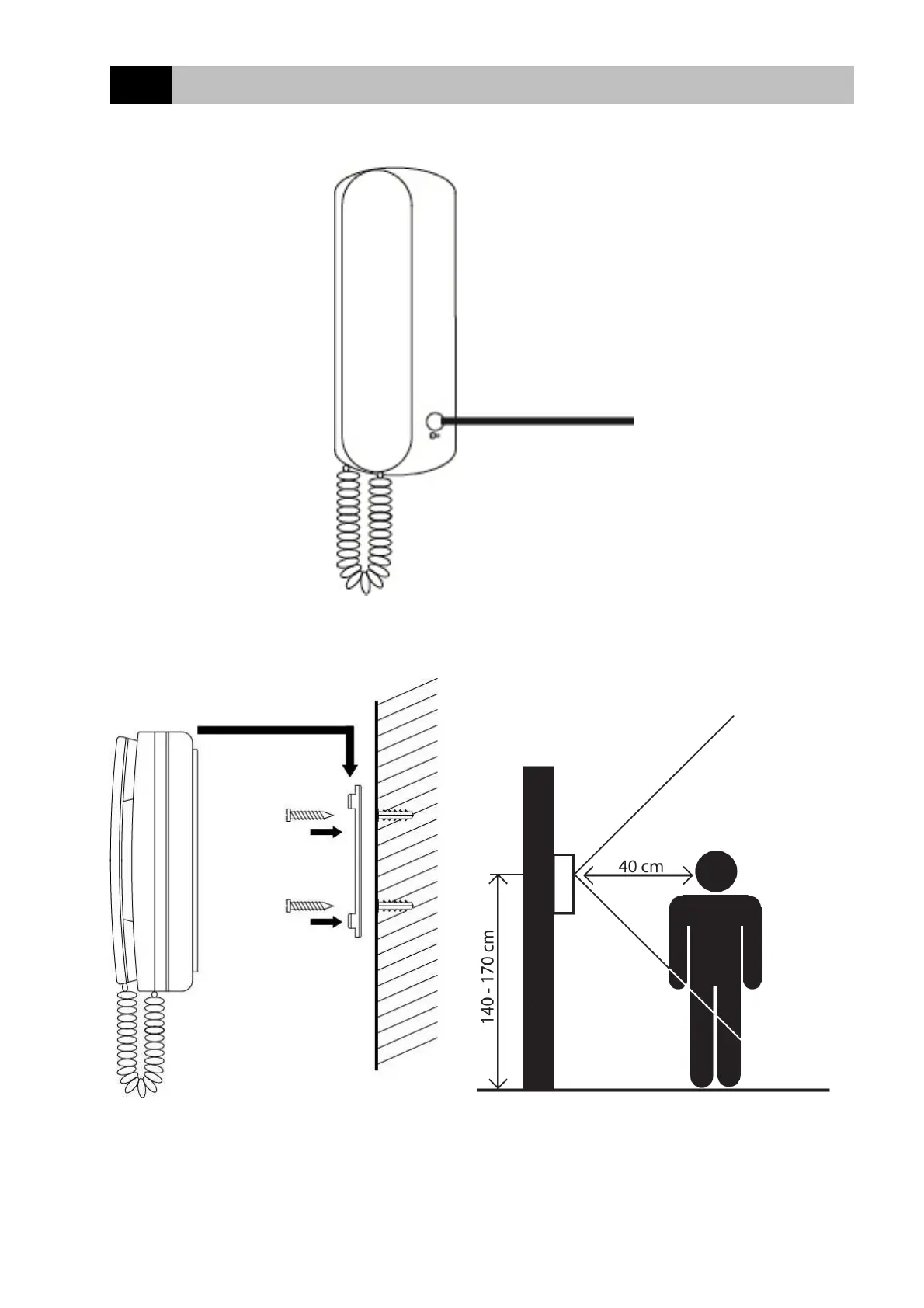 40 cm

140 - 170 cm