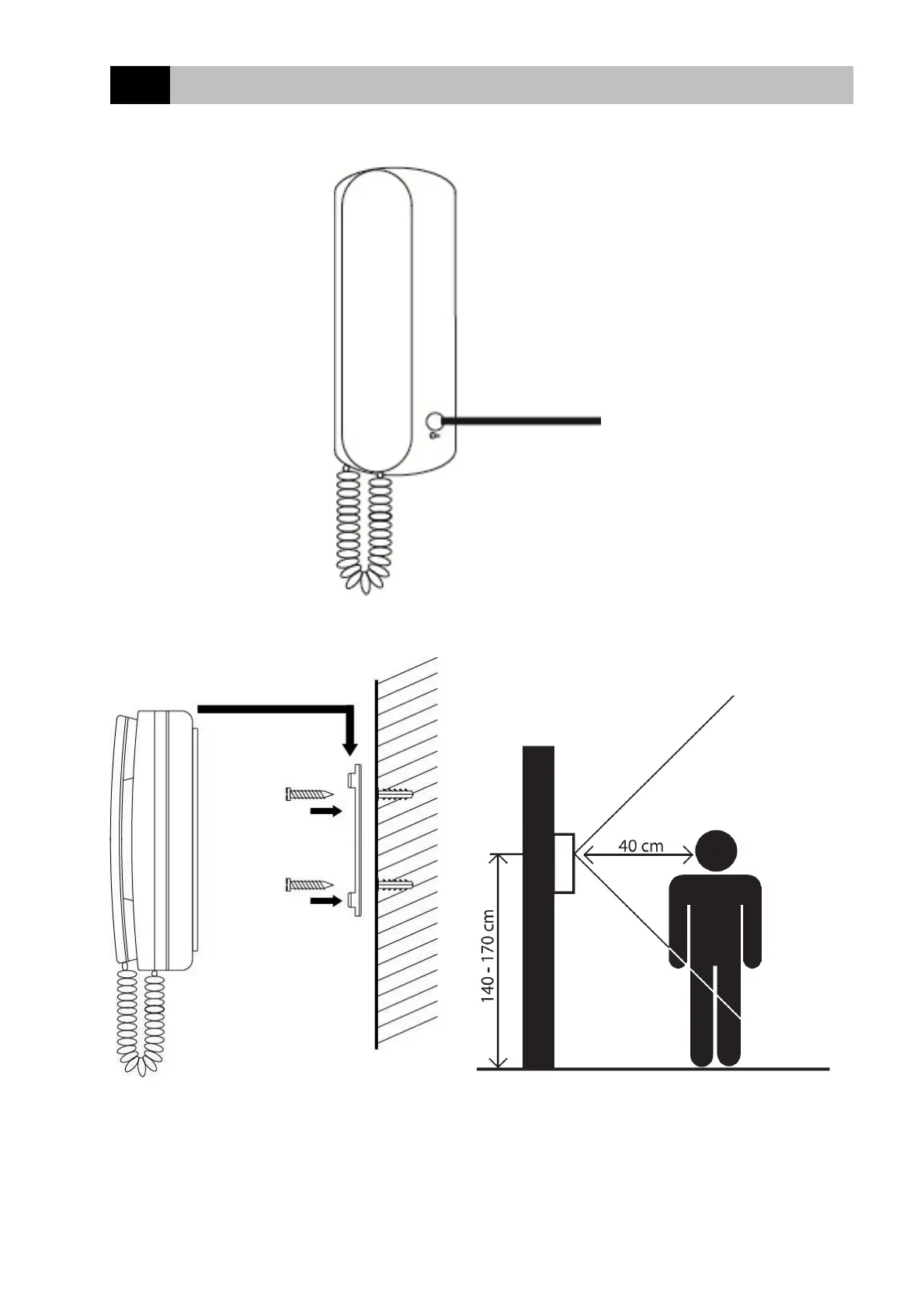 40 cm

140 - 170 cm