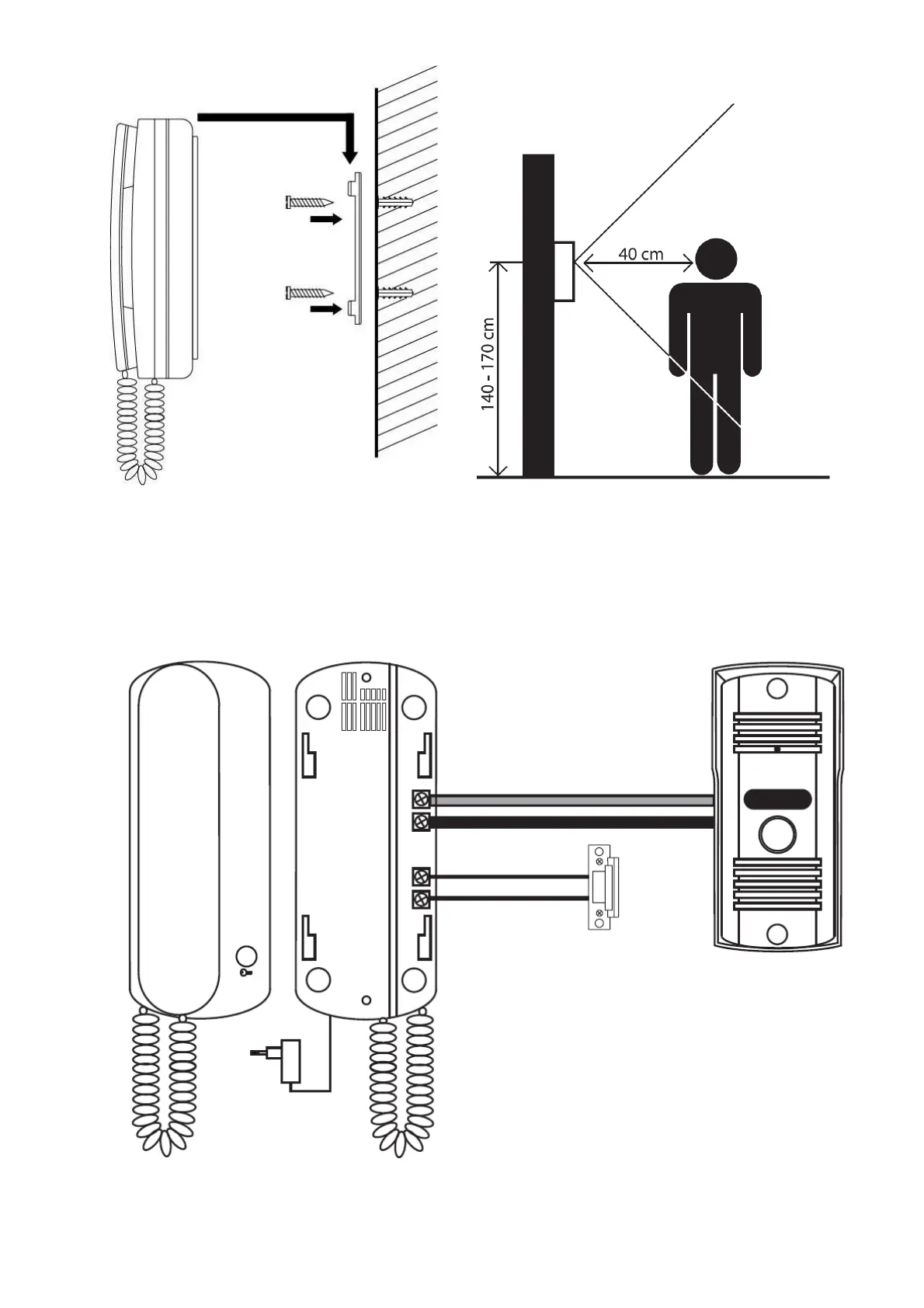 40 cm

140 - 170 cm