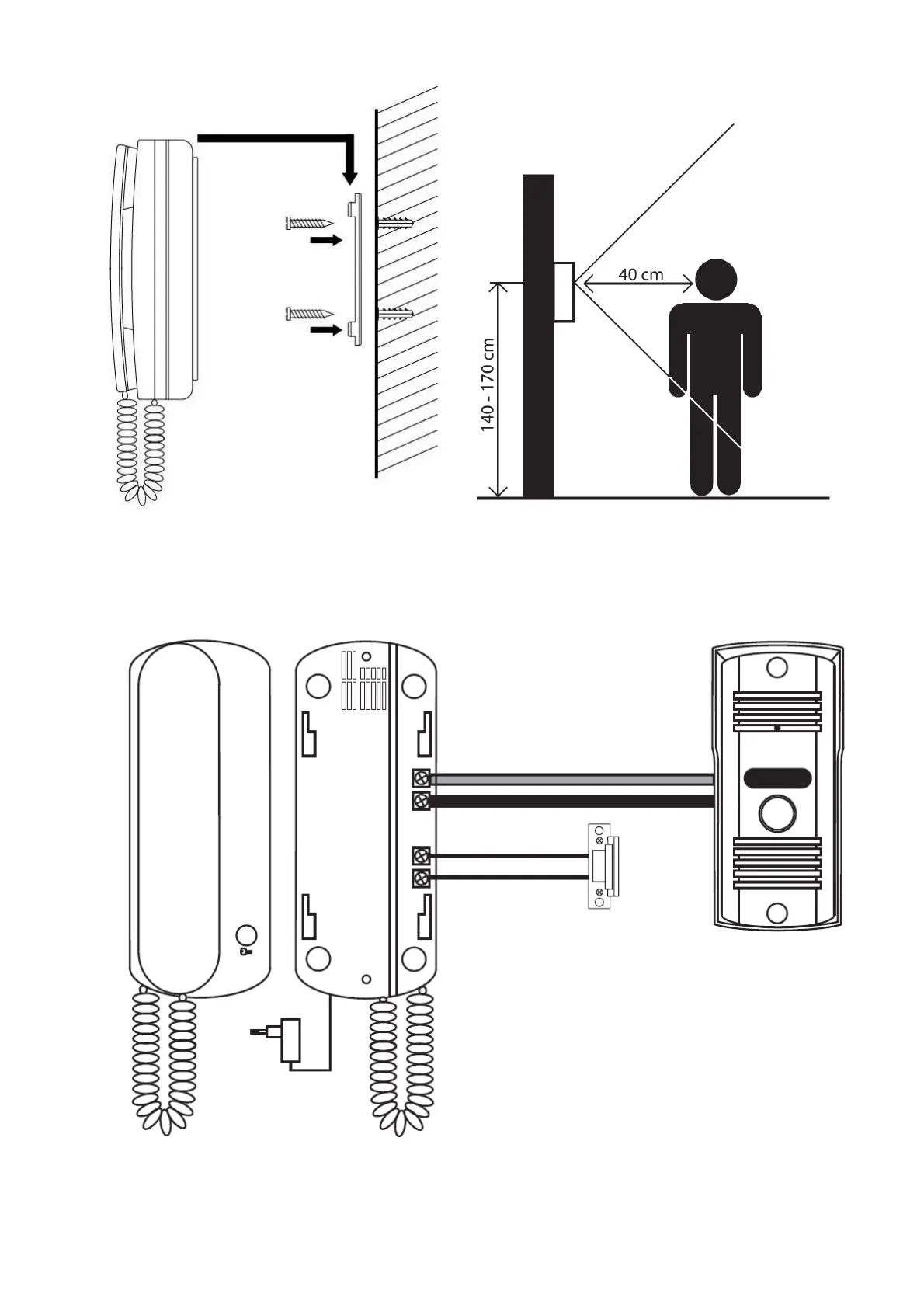 40 cm

140 - 170 cm