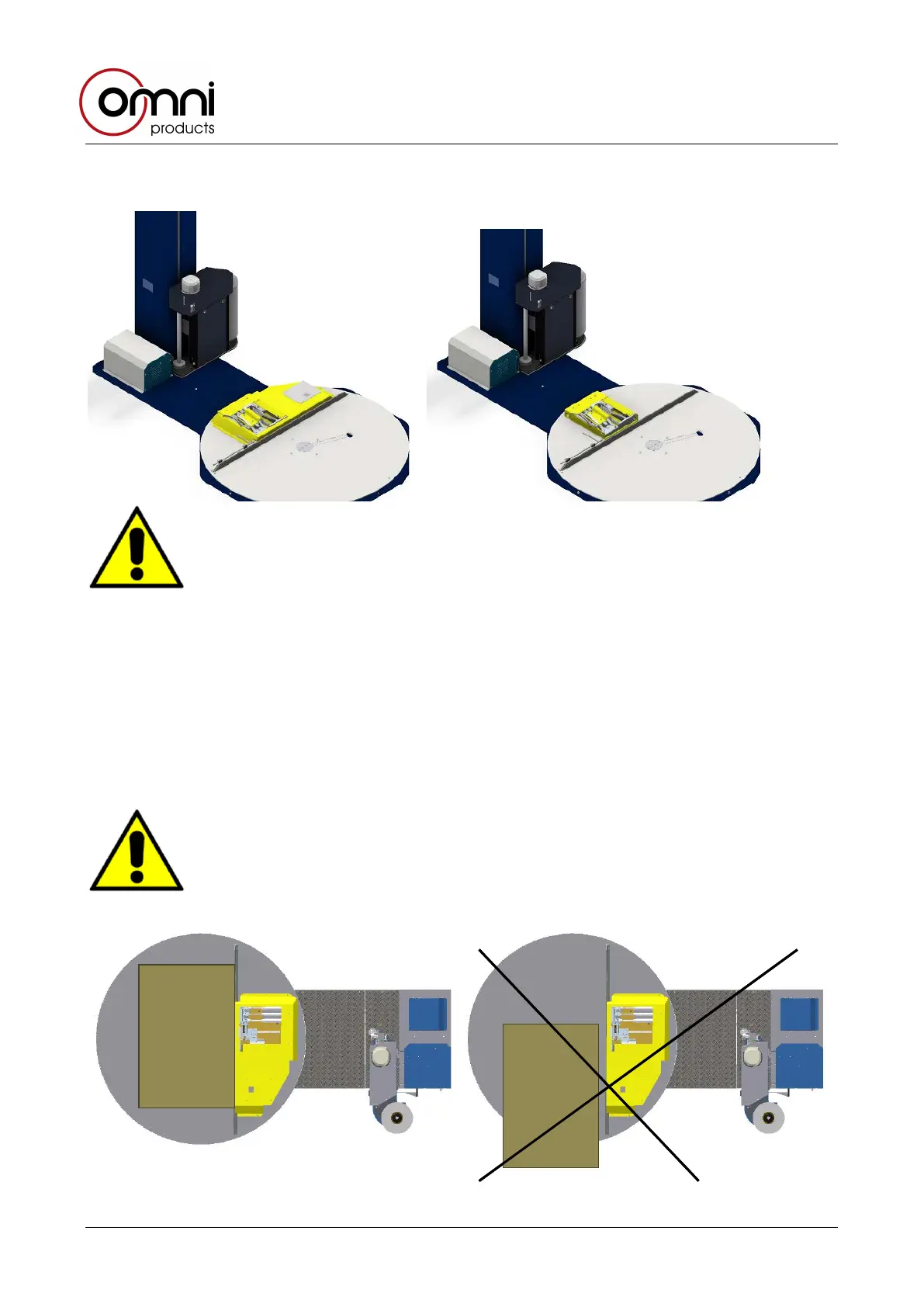 omni
products