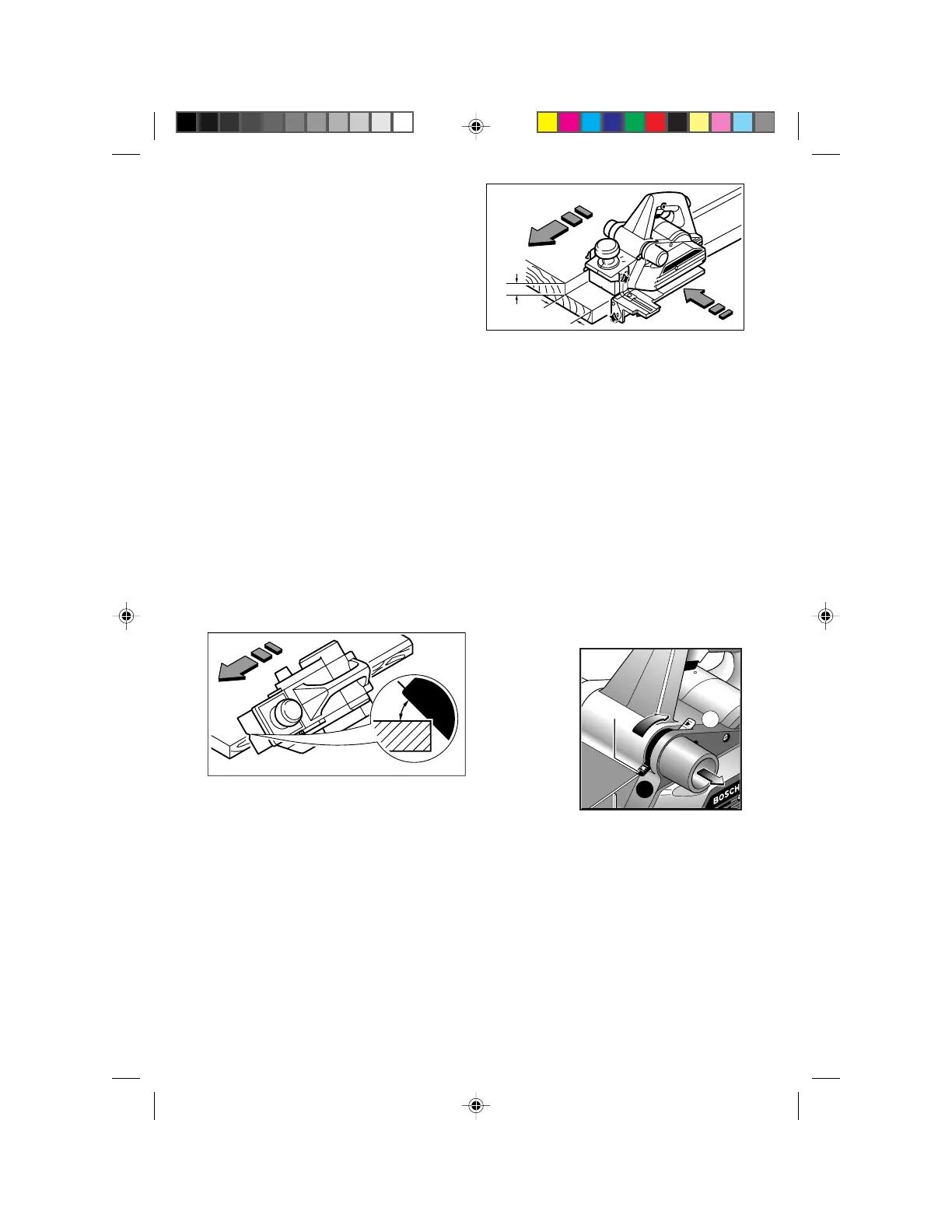 BOSCH