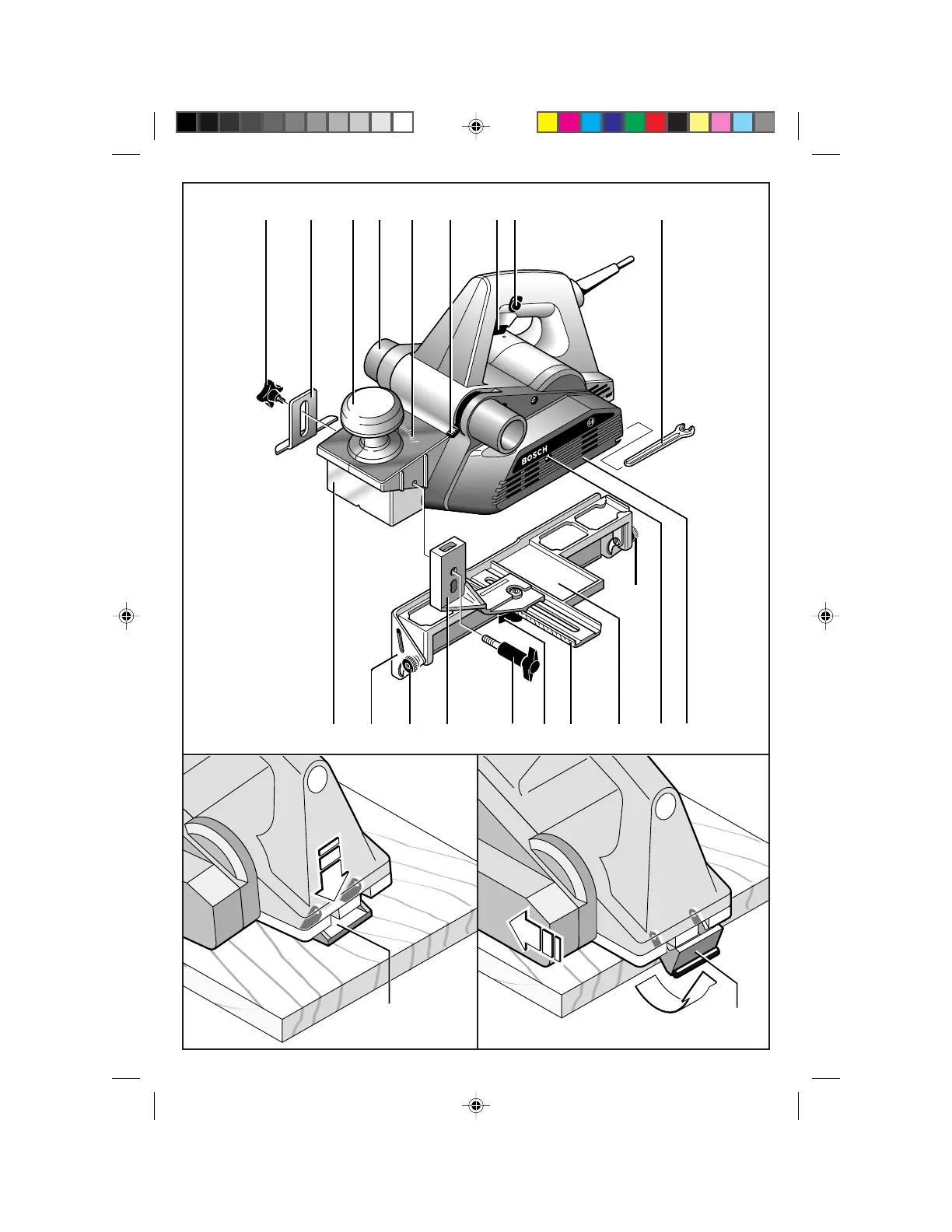 BOSCH