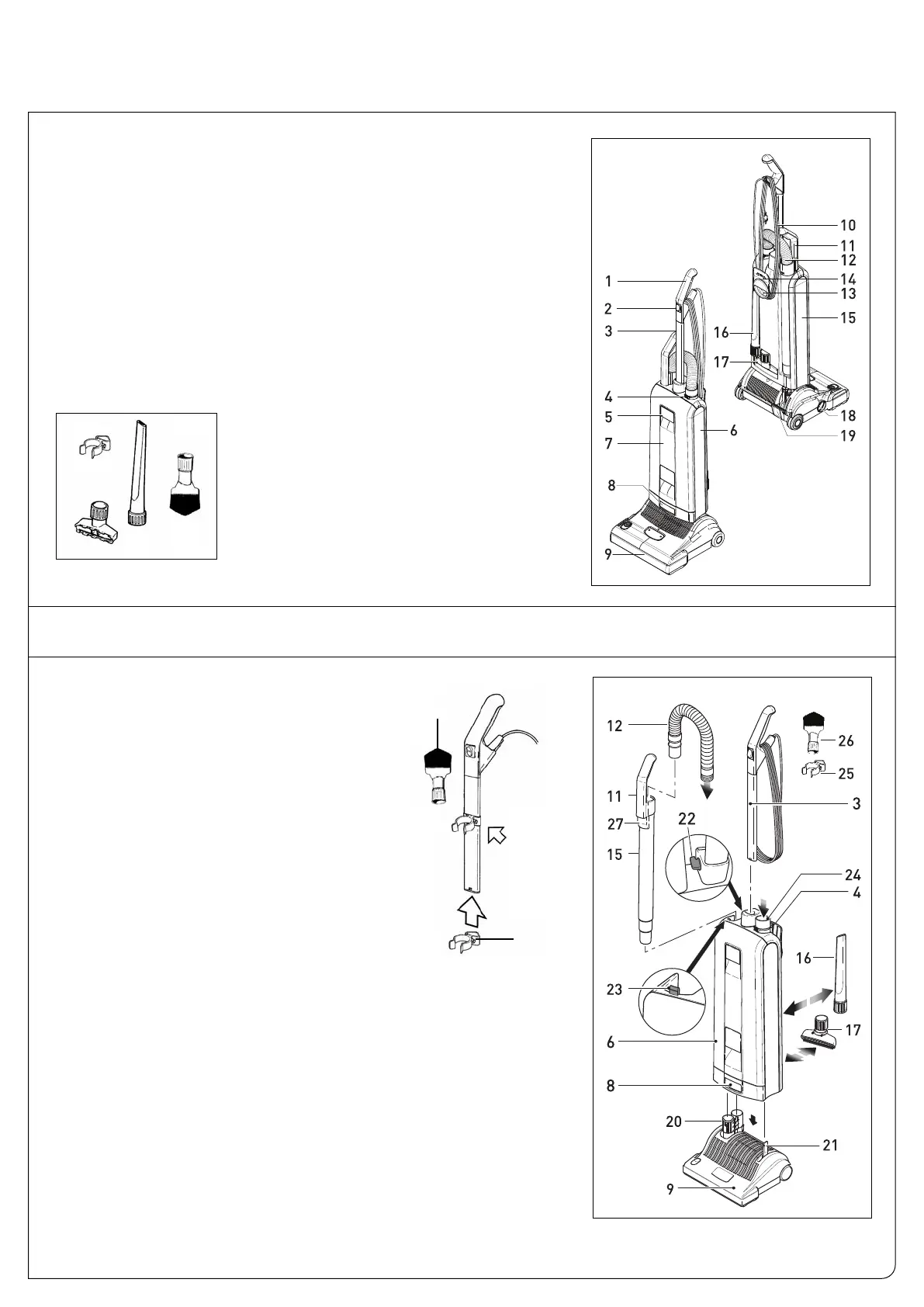 10
11
12
1
14
13
2
15
3
16
17
4
18
5
6
19
7
8
9

12
26
25
11
3
27
22
15
24
4
16
23
17
6
8
20
21
9