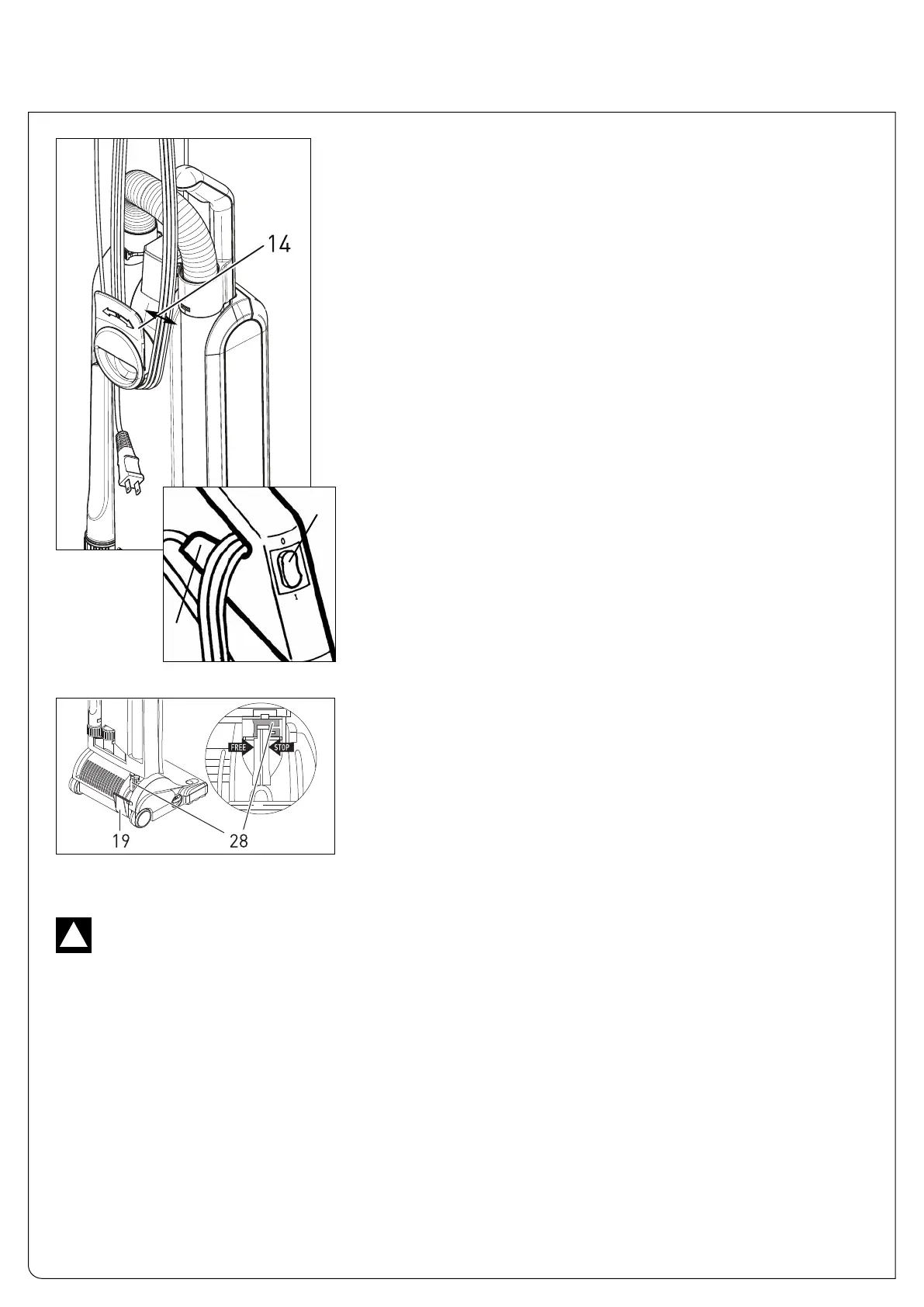 14

0

I

FREE

STOP

19

28