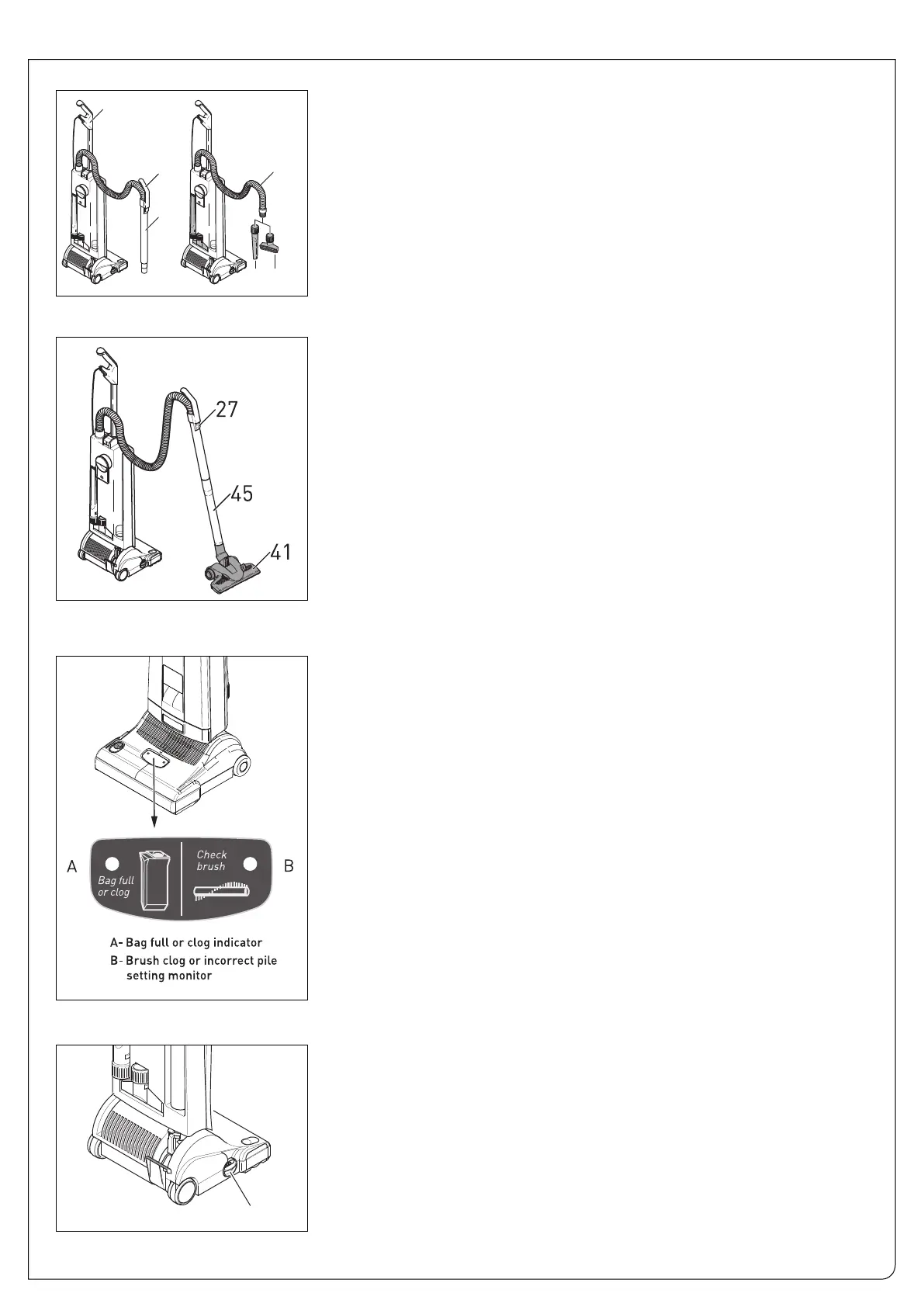 27

45

41

A

Bag full or clog

Check brush

B

A- Bag full or clog indicator

B- Brush clog or incorrect pile setting monitor