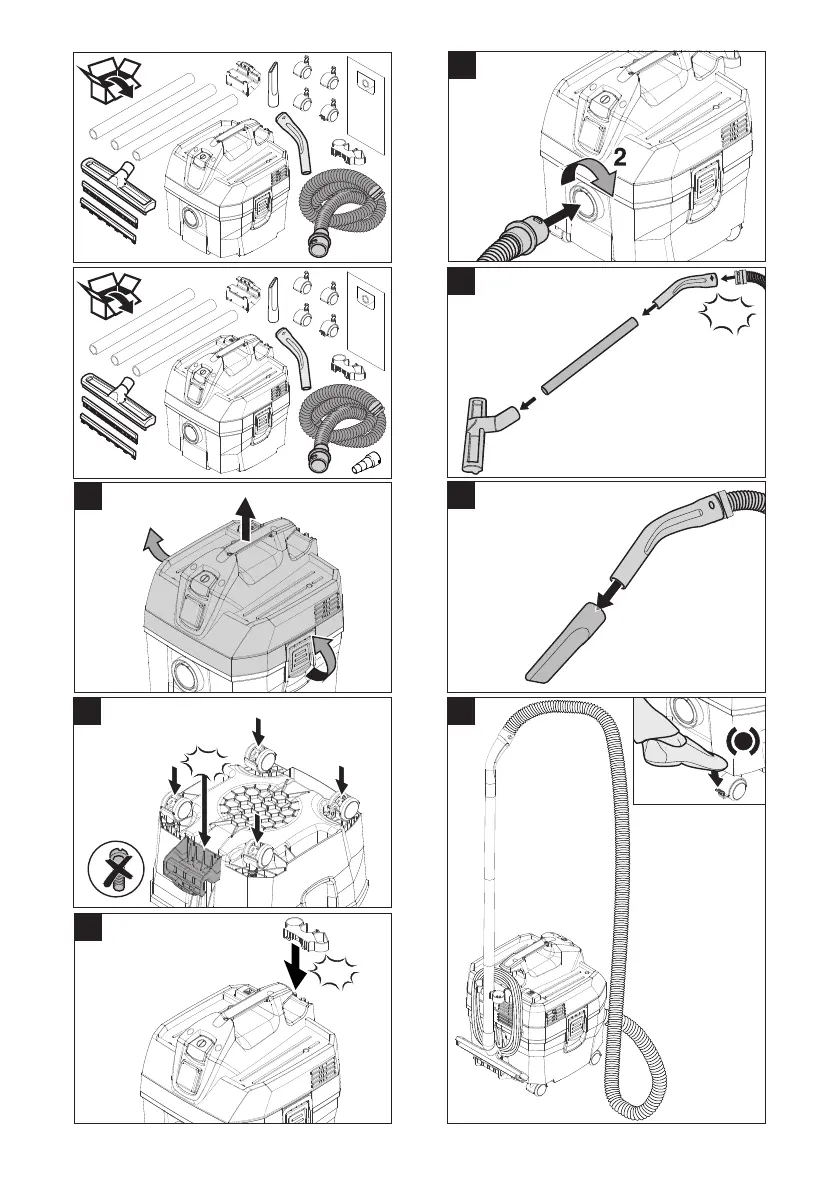 2