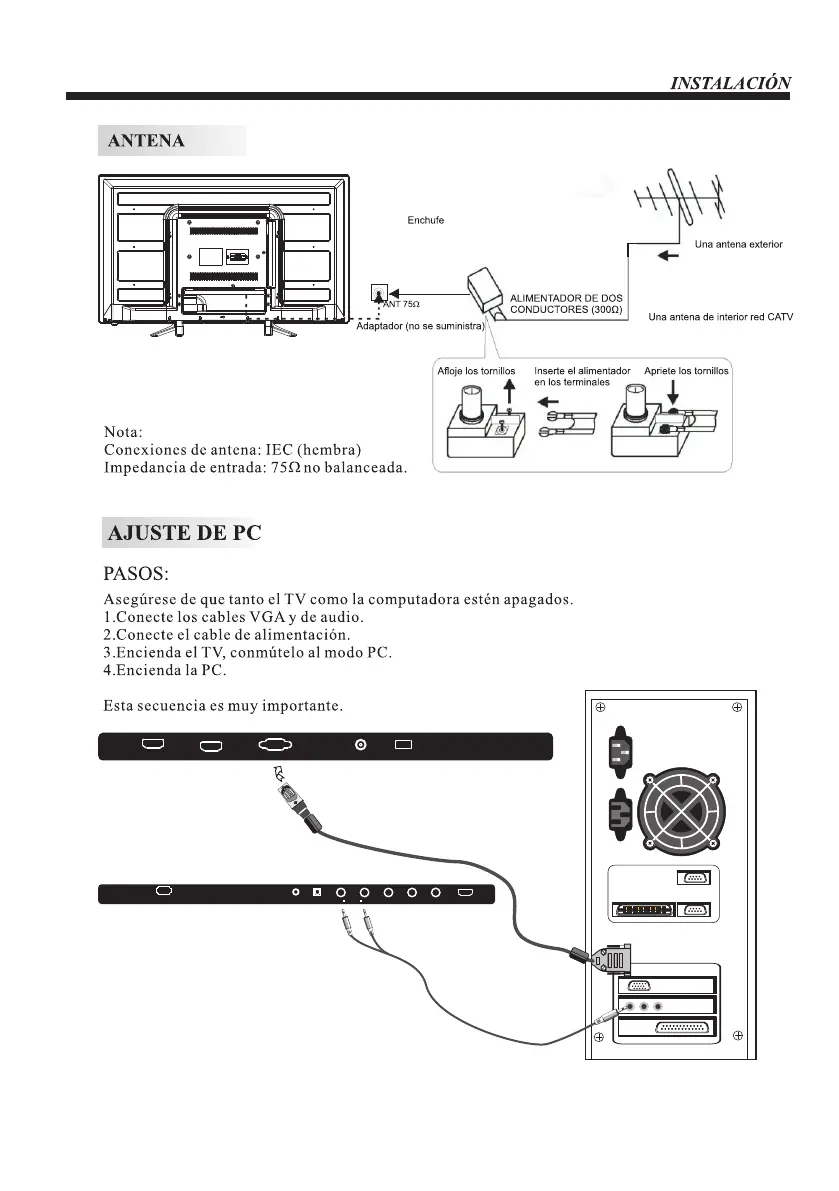 INSTALACIÓN

ANTENA

Enchufe

Una antena exterior

ANT 75Ω

ALIMENTADOR DE DOS CONDUCTORES (300Ω)

Una antena de interior red CATV

Adaptador (no se suministra)

Afloje los tornillos

Inserte el alimentador en los terminales

Apriete los tornillos

Nota:
Conexiones de antena: IEC (hembra)
Impedancia de entrada: 75Ω no balanceada.

AJUSTE DE PC

PASOS:
Asegúrese de que tanto el TV como la computadora estén apagados.
1.Conecte los cables VGA y de audio.
2.Conecte el cable de alimentación.
3.Encienda el TV, conmútelo al modo PC.
4.Encienda la PC.

Esta secuencia es muy importante.