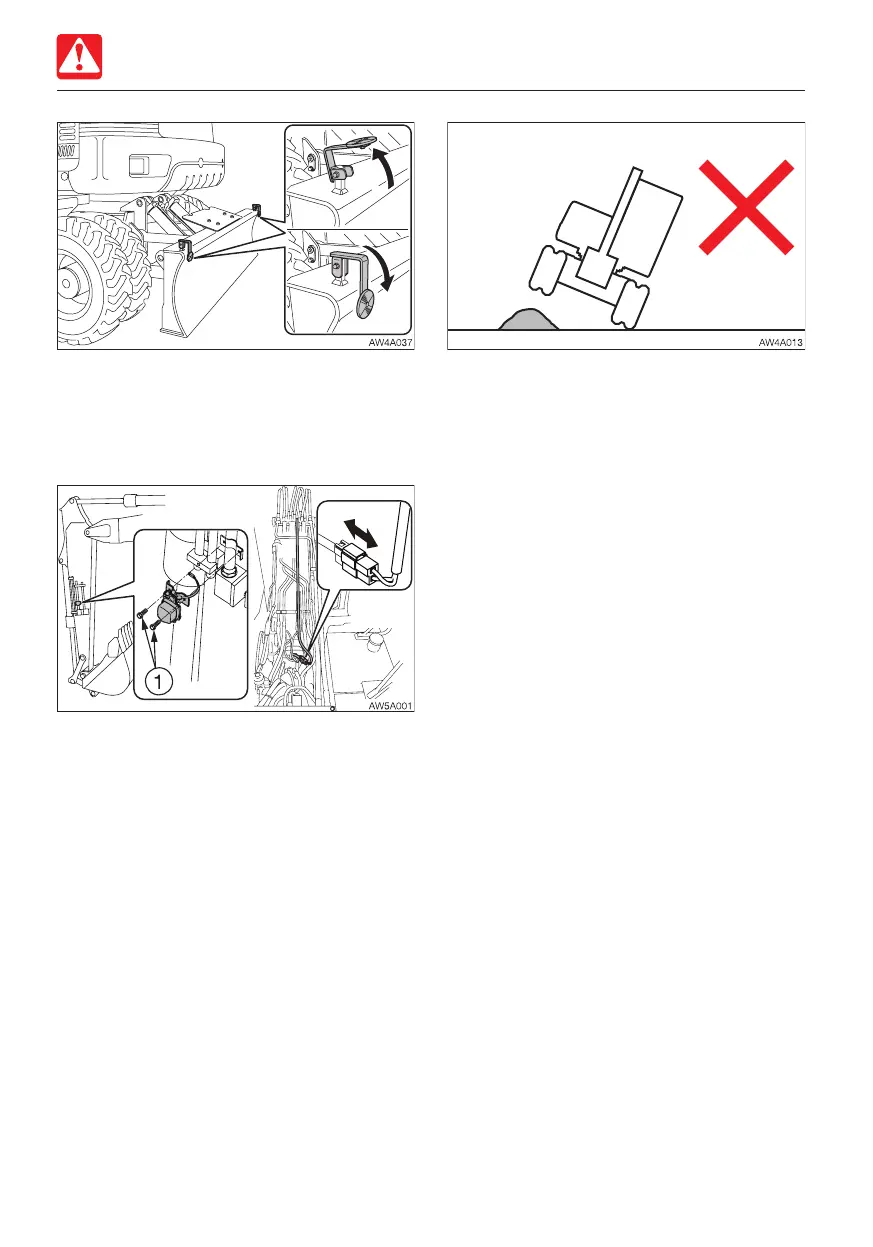 AW4A037

AW4A013

1

AW5A001