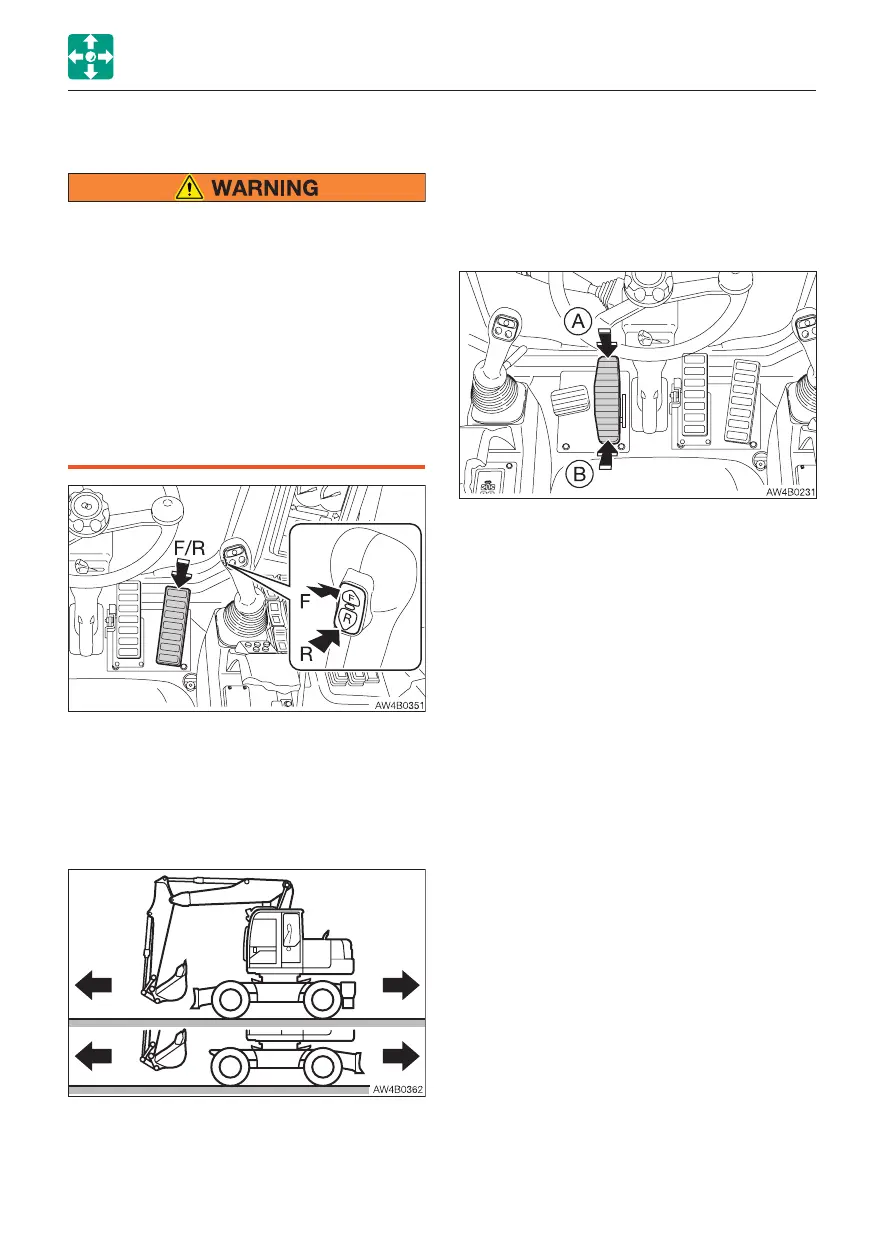 WARNING

F/R

F

R

AW4B0351

AW4B0362

A

B

AW4B0231