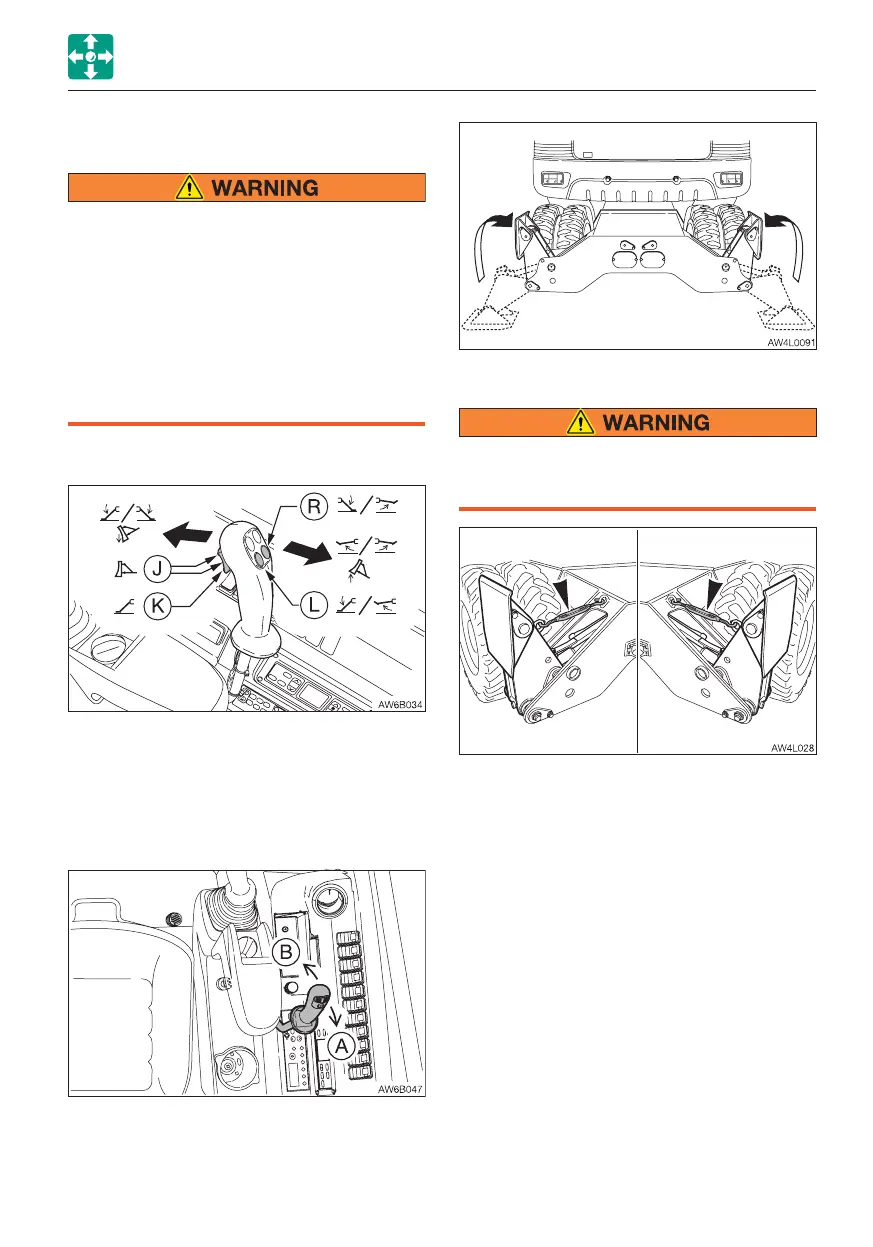 WARNING

R

J

K

L

AW6B034

B

A

AW6B047

AW4L0091

WARNING

AW4L028