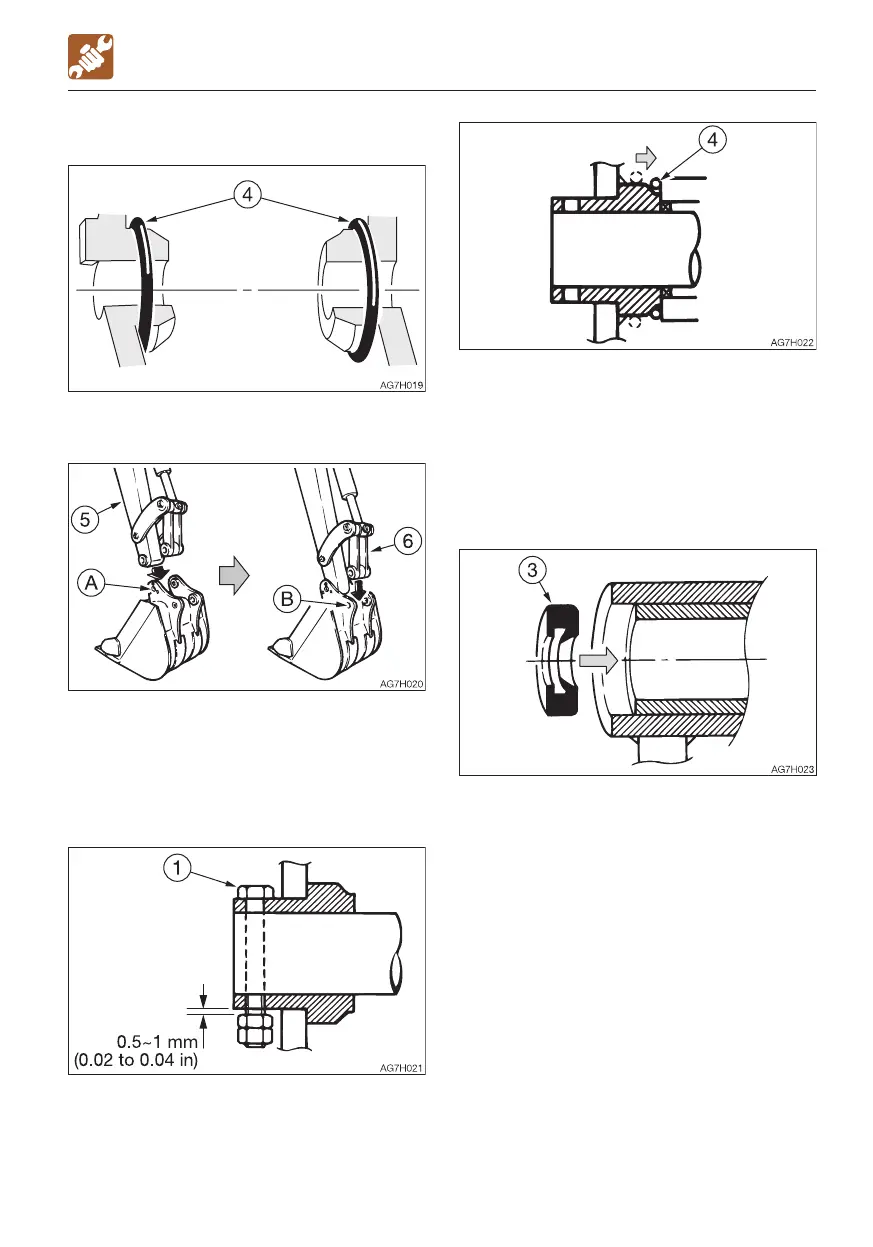 4

AG7H019

5

6

A

B

AG7H020

1

0.5~1 mm
(0.02 to 0.04 in)

AG7H021

4

AG7H022

3

AG7H023