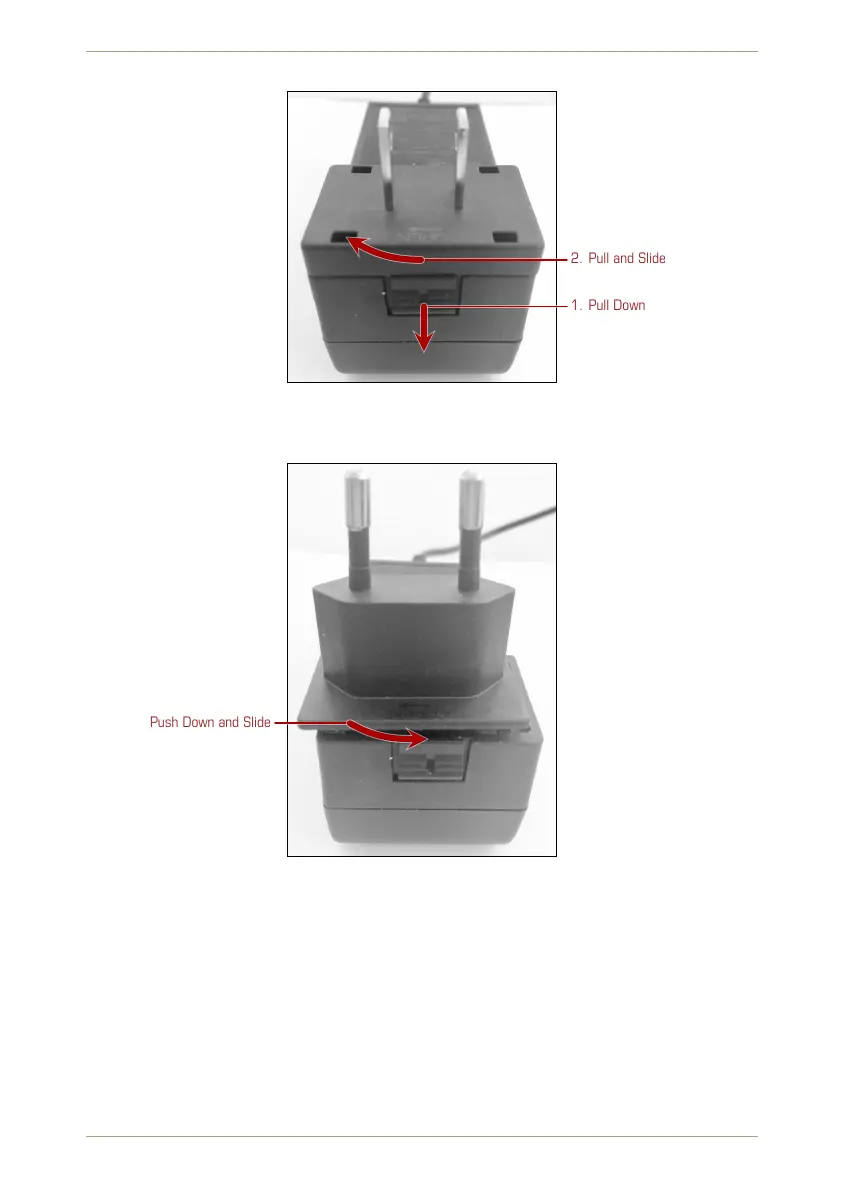 2. Pull and Slide

1. Pull Down

Push Down and Slide