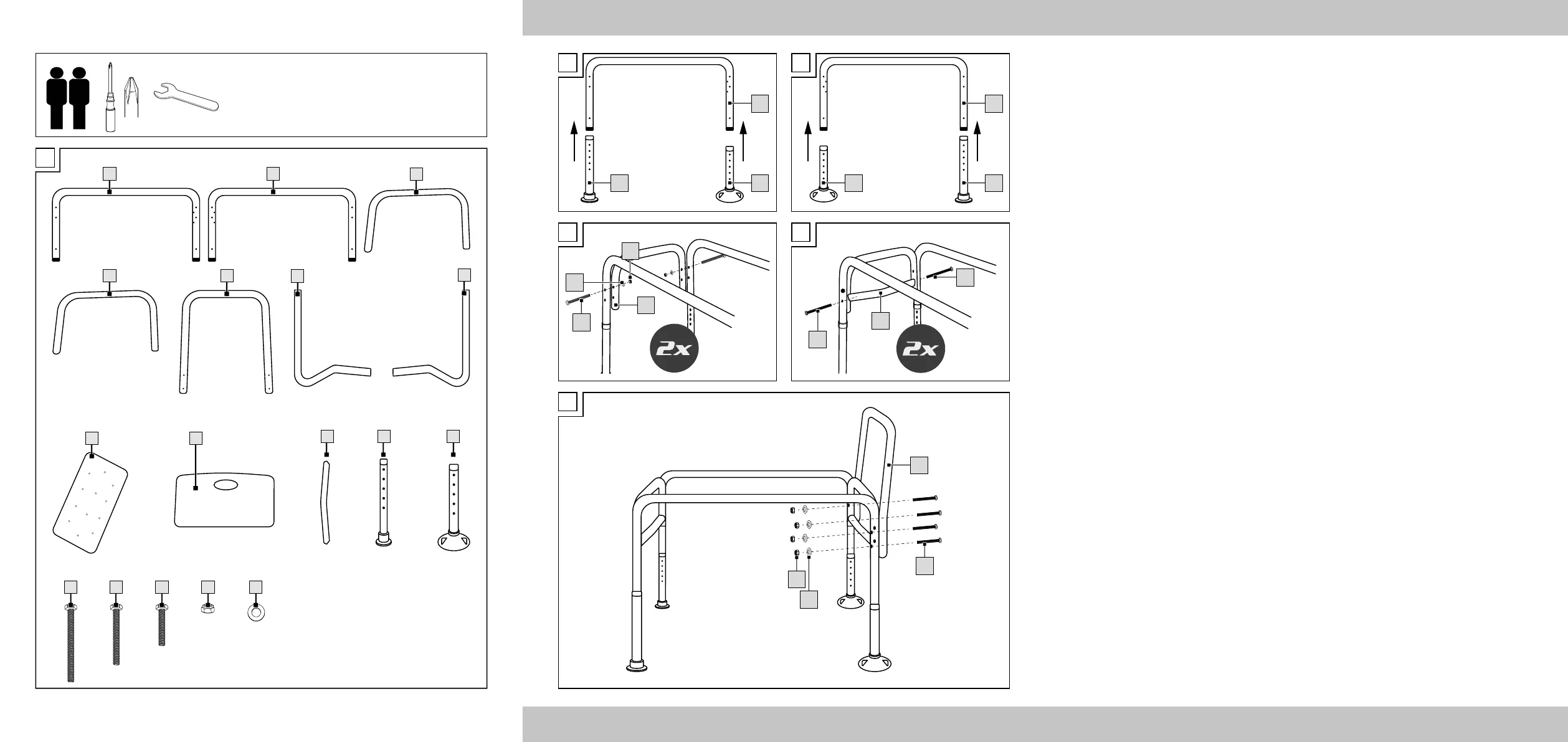 2x

2x