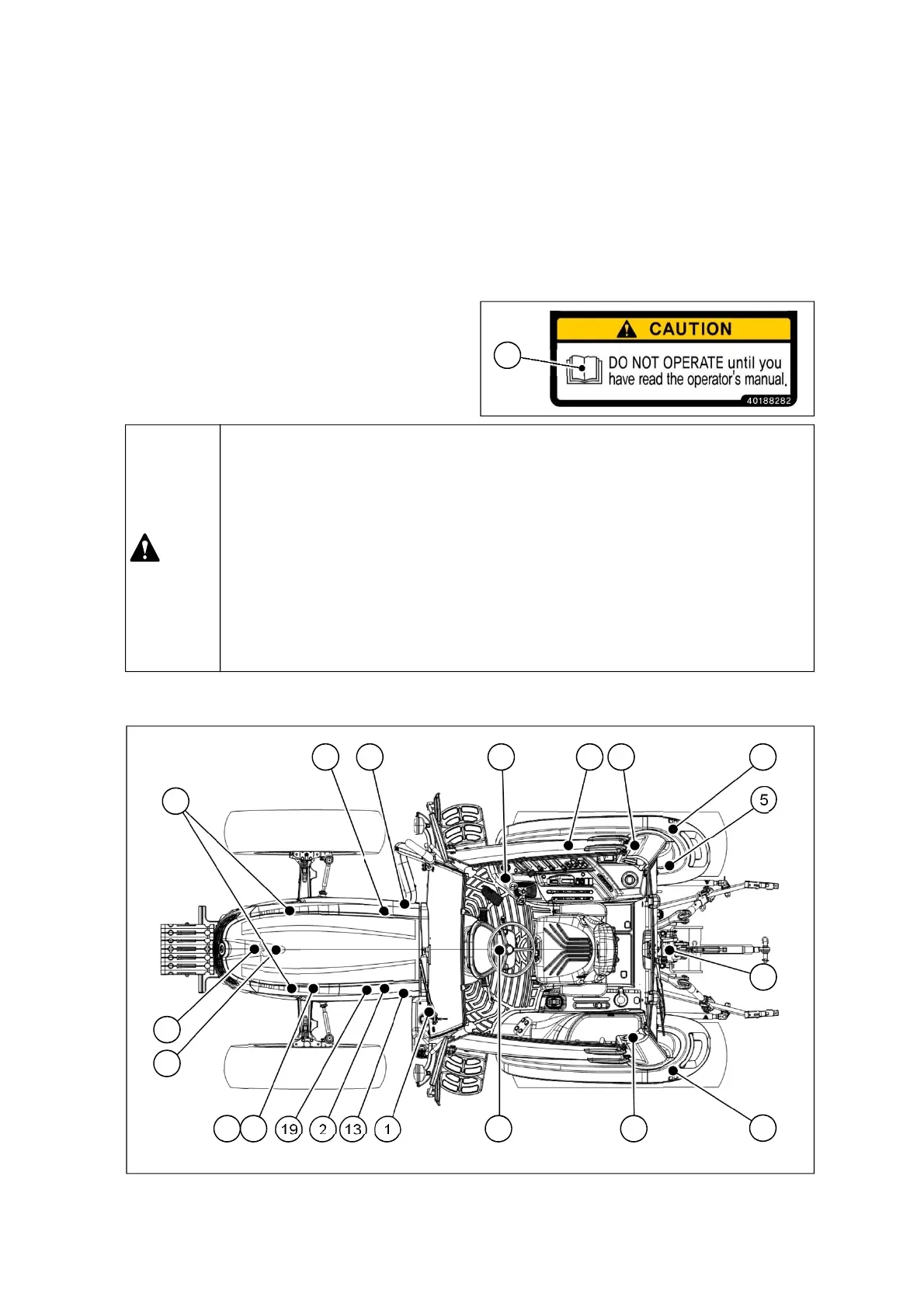 CAUTION

DO NOT OPERATE until you have read the operator's manual.

40188282

5

19 2 13 1