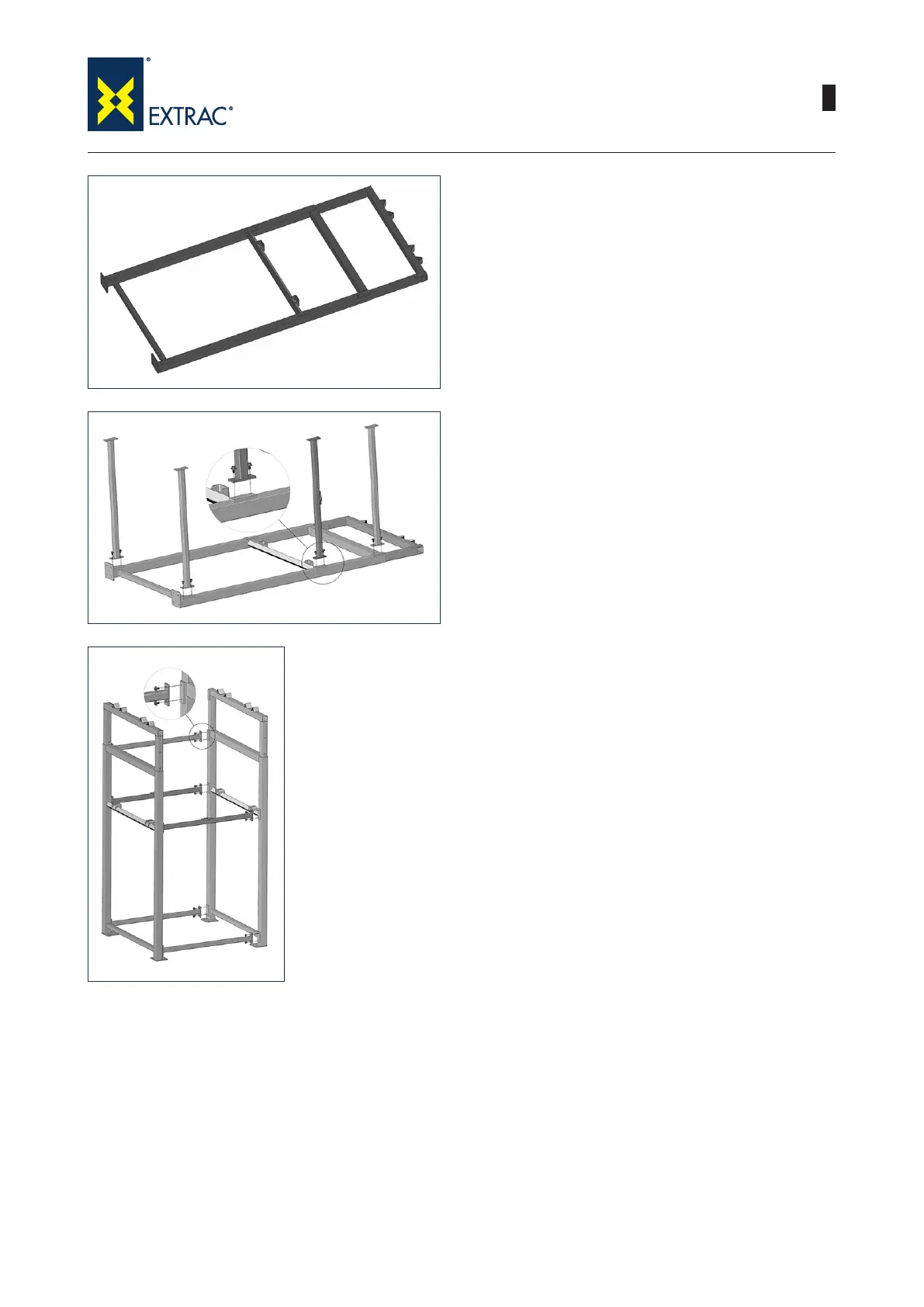 EXTRAC®