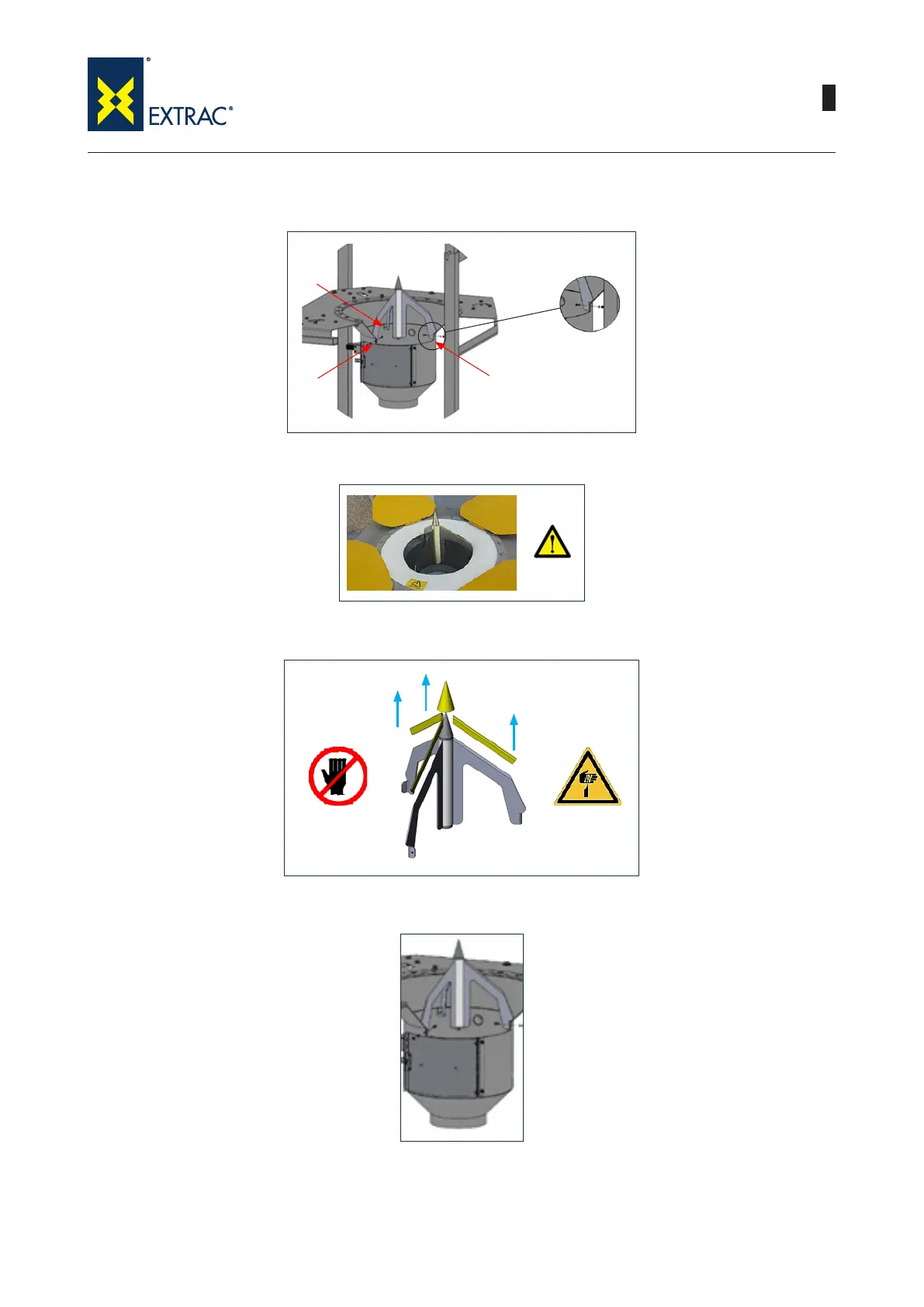 EXTRAC®