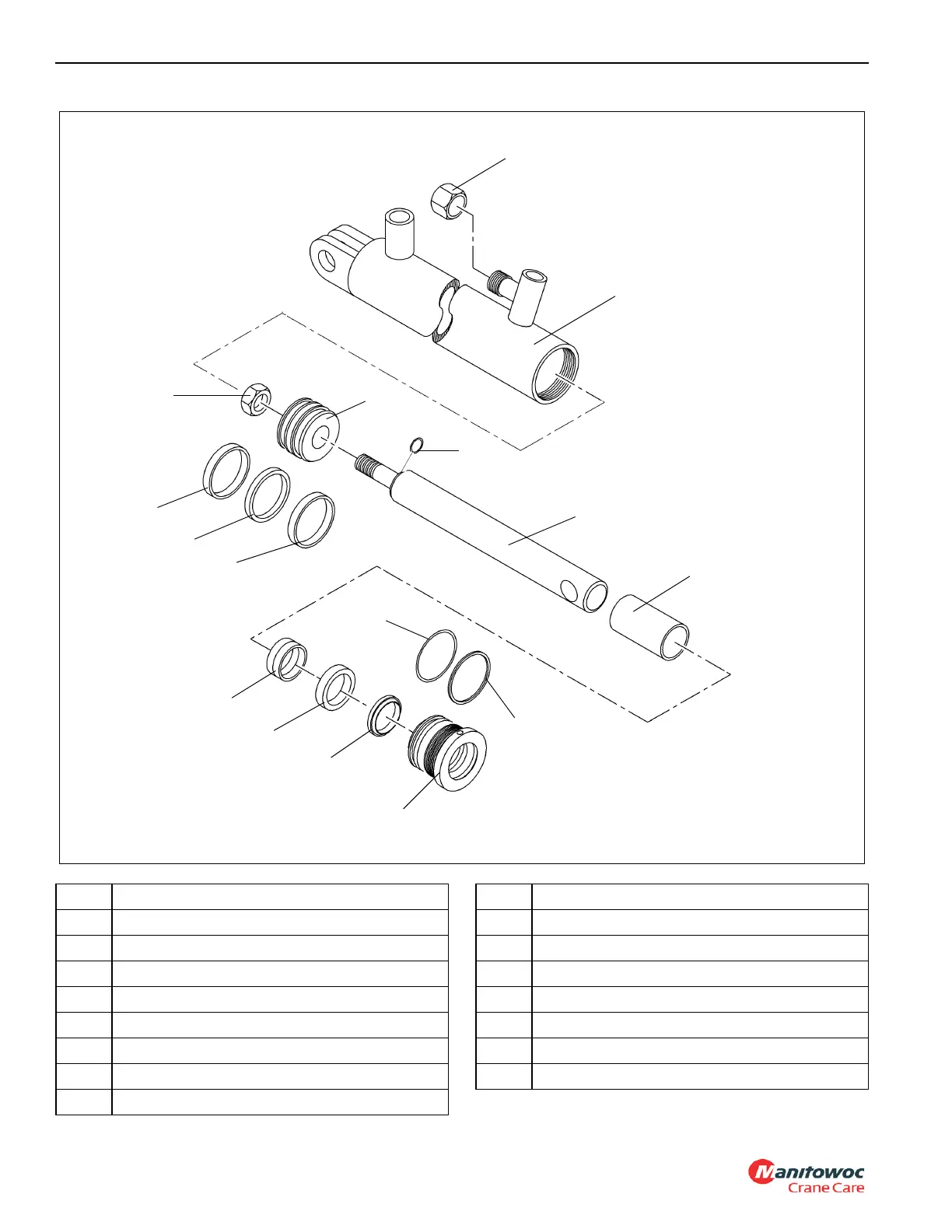 Manitowoc Crane Care