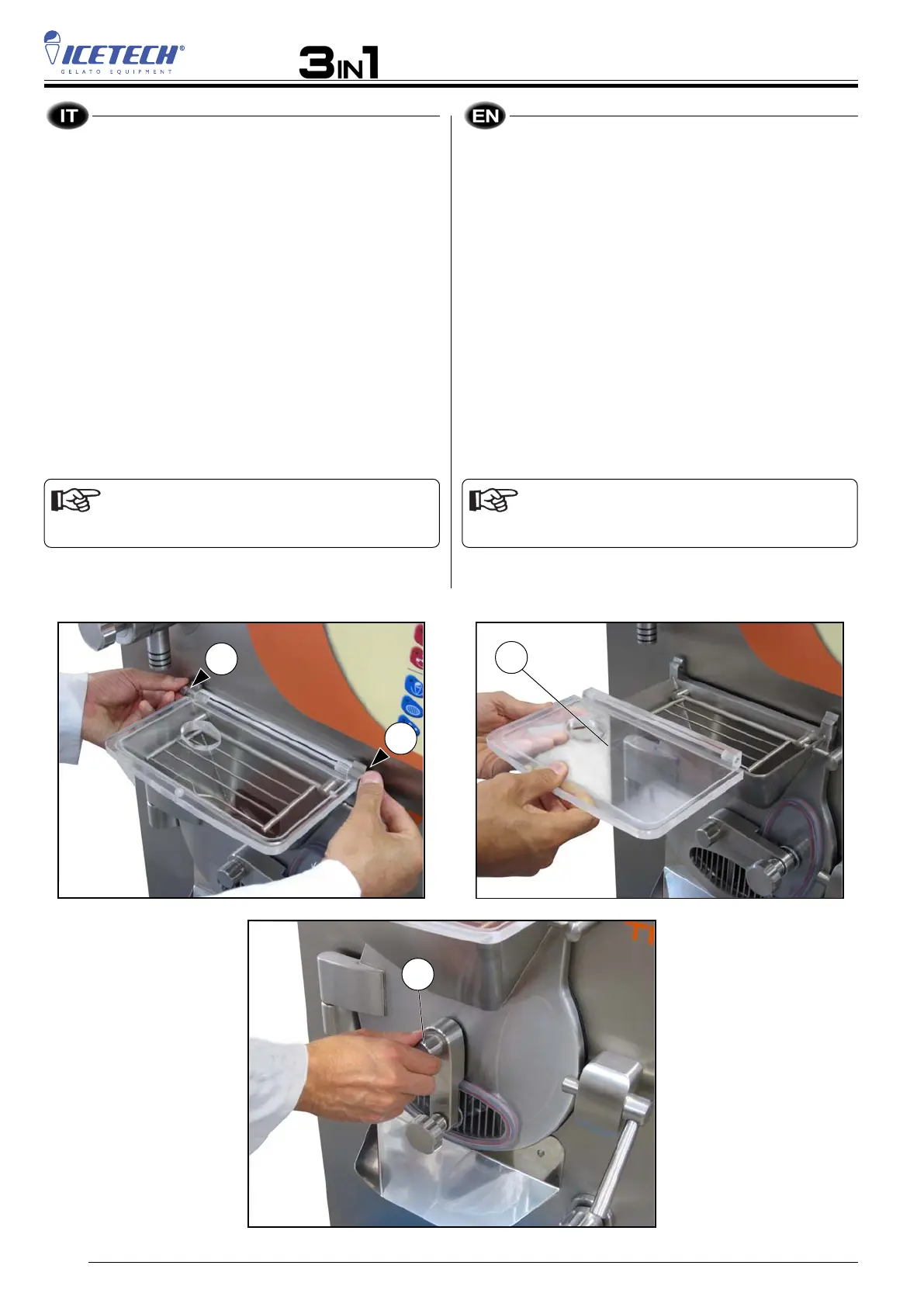 ICETECH®
GELATO EQUIPMENT

3IN1

IT

EN