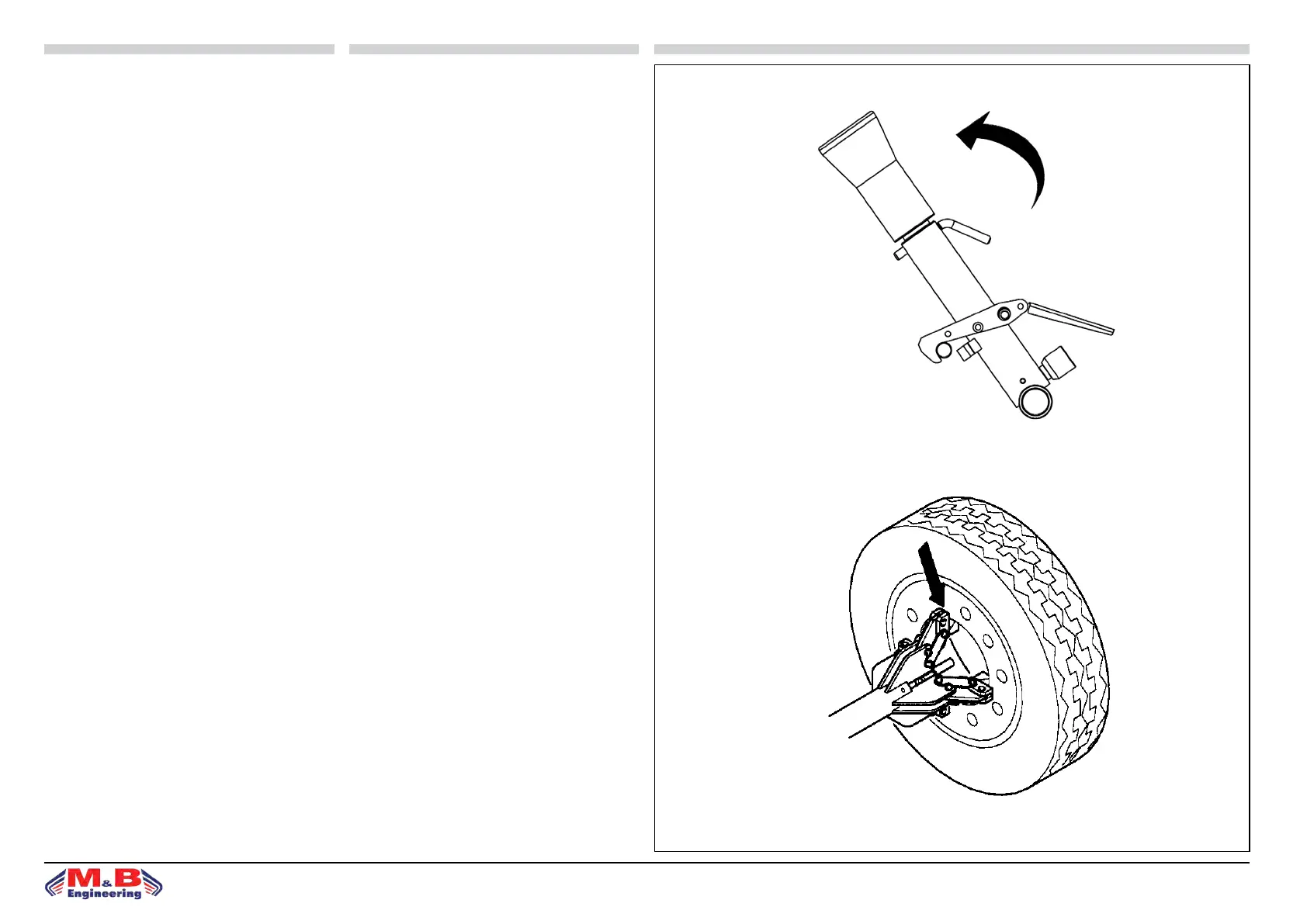 M&B
Engineering