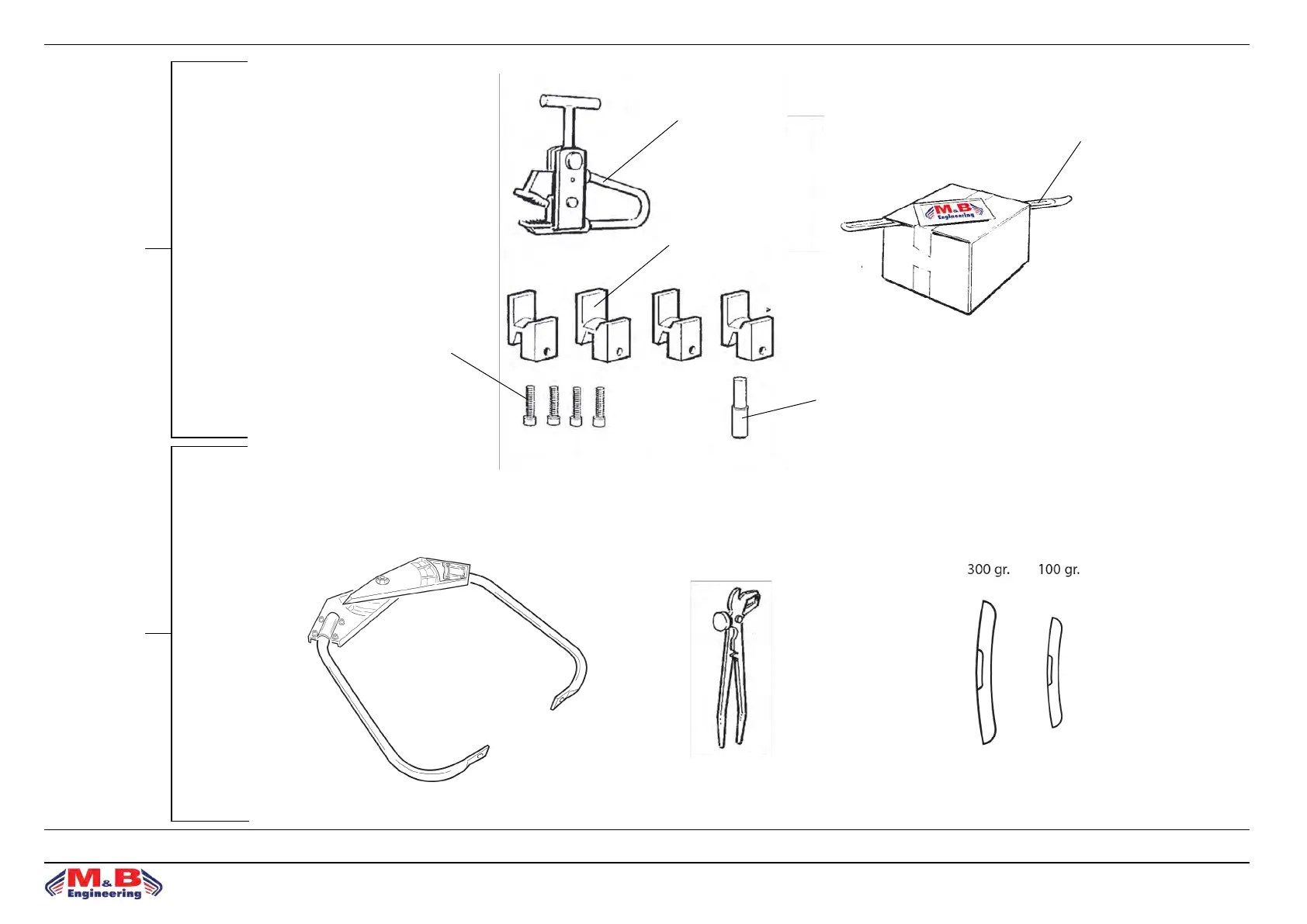 M&B Engineering

300 gr.

100 gr.

M&B Engineering