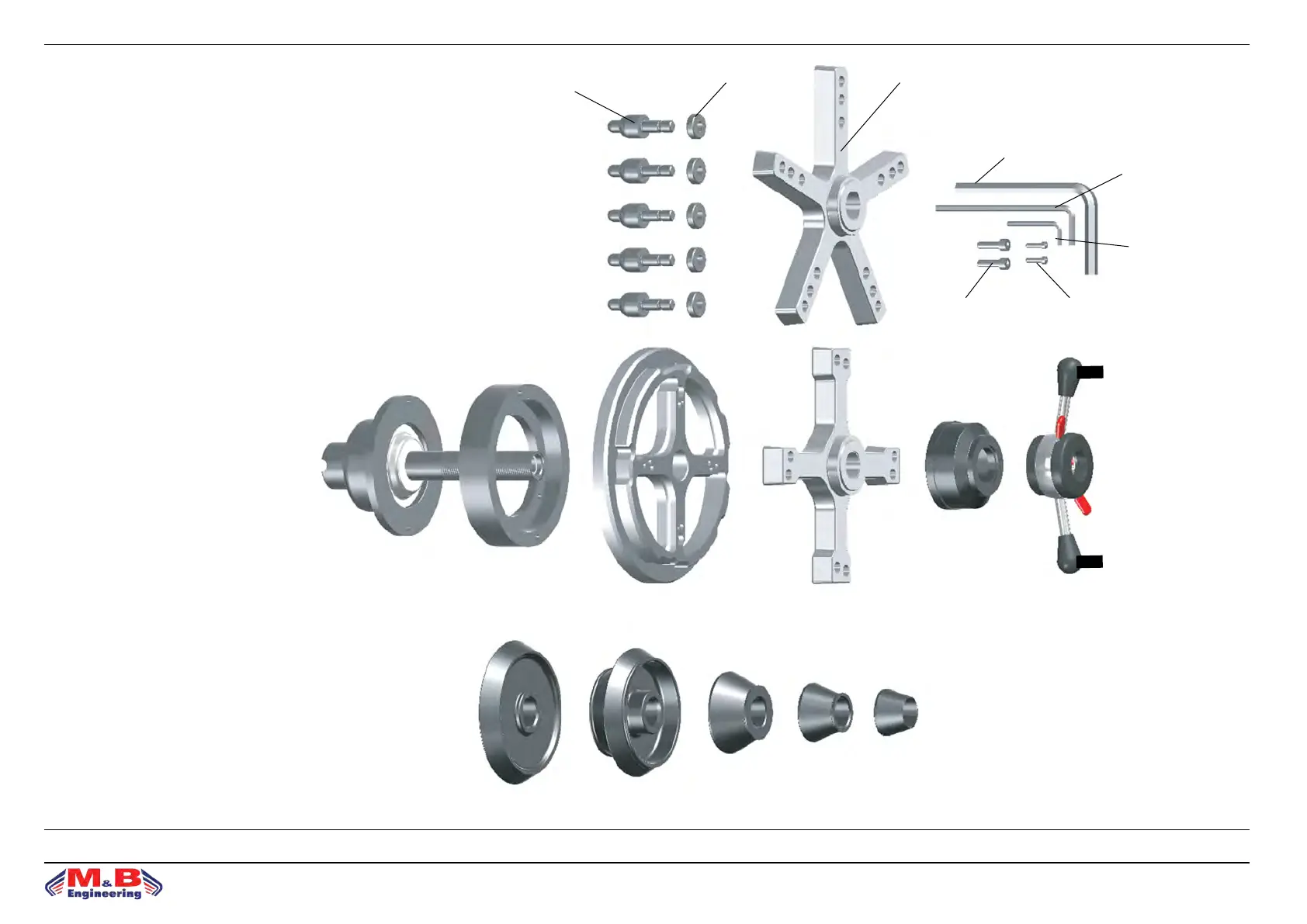 M&B
Engineering