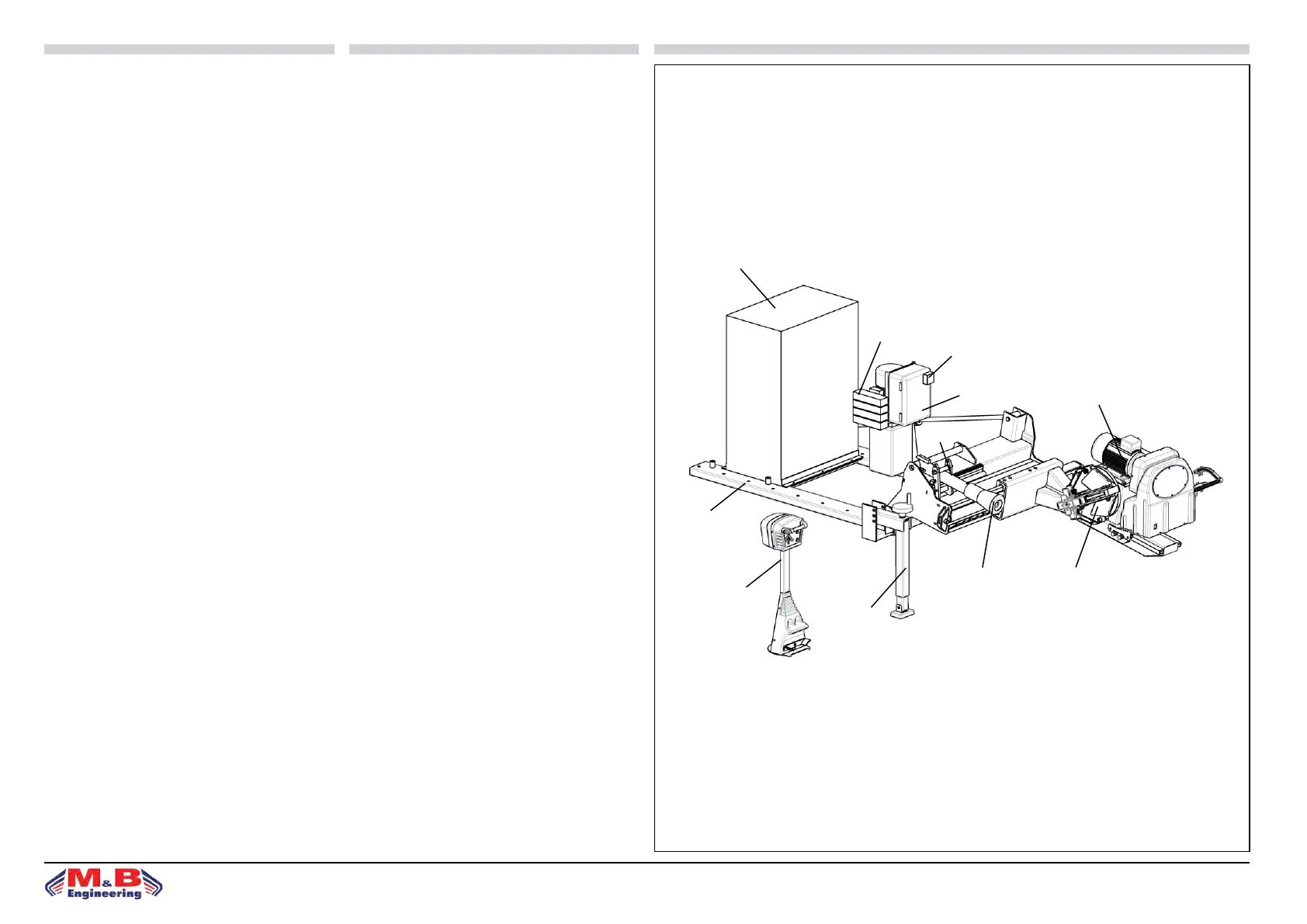 M&B Engineering