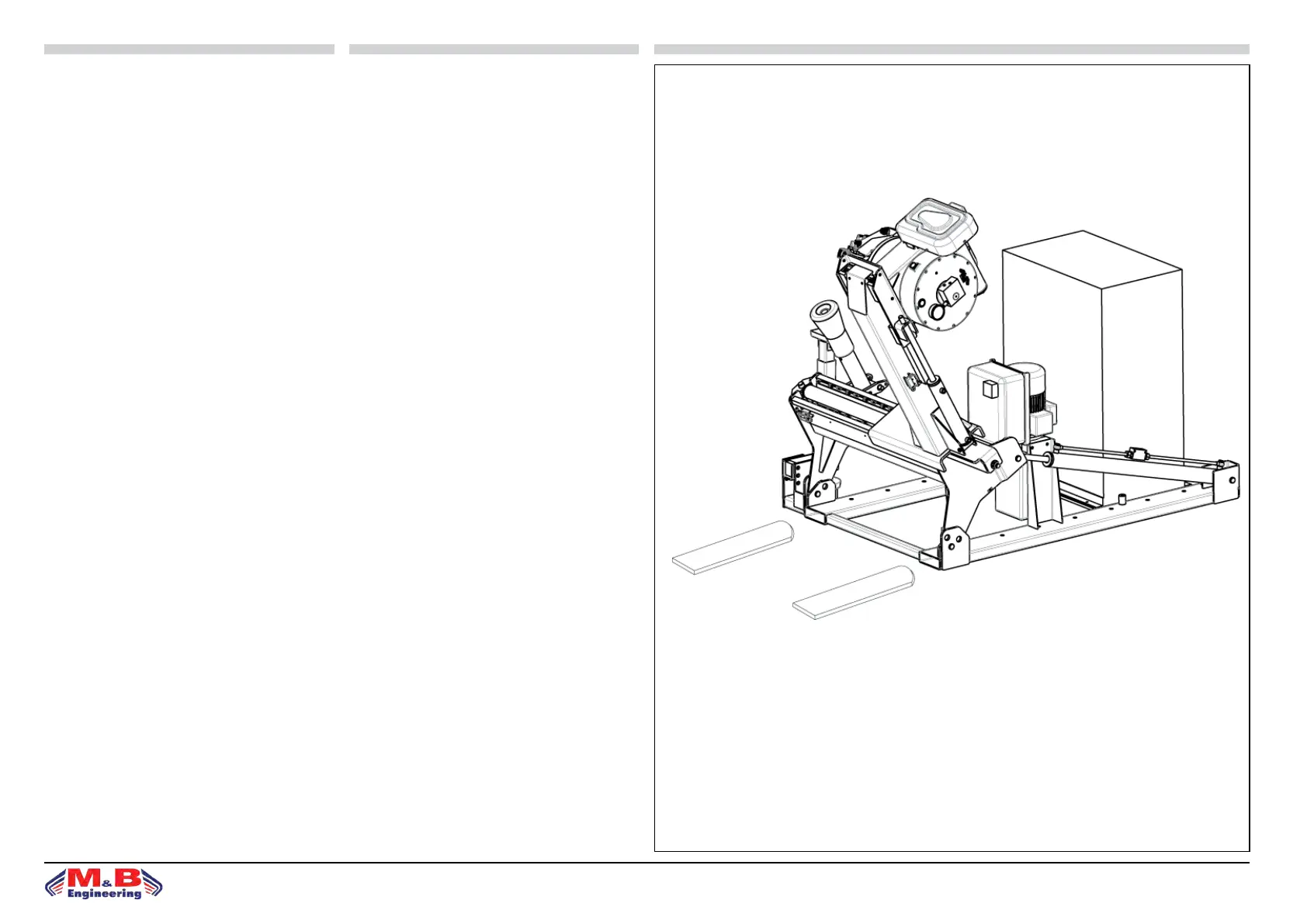 M&B
Engineering