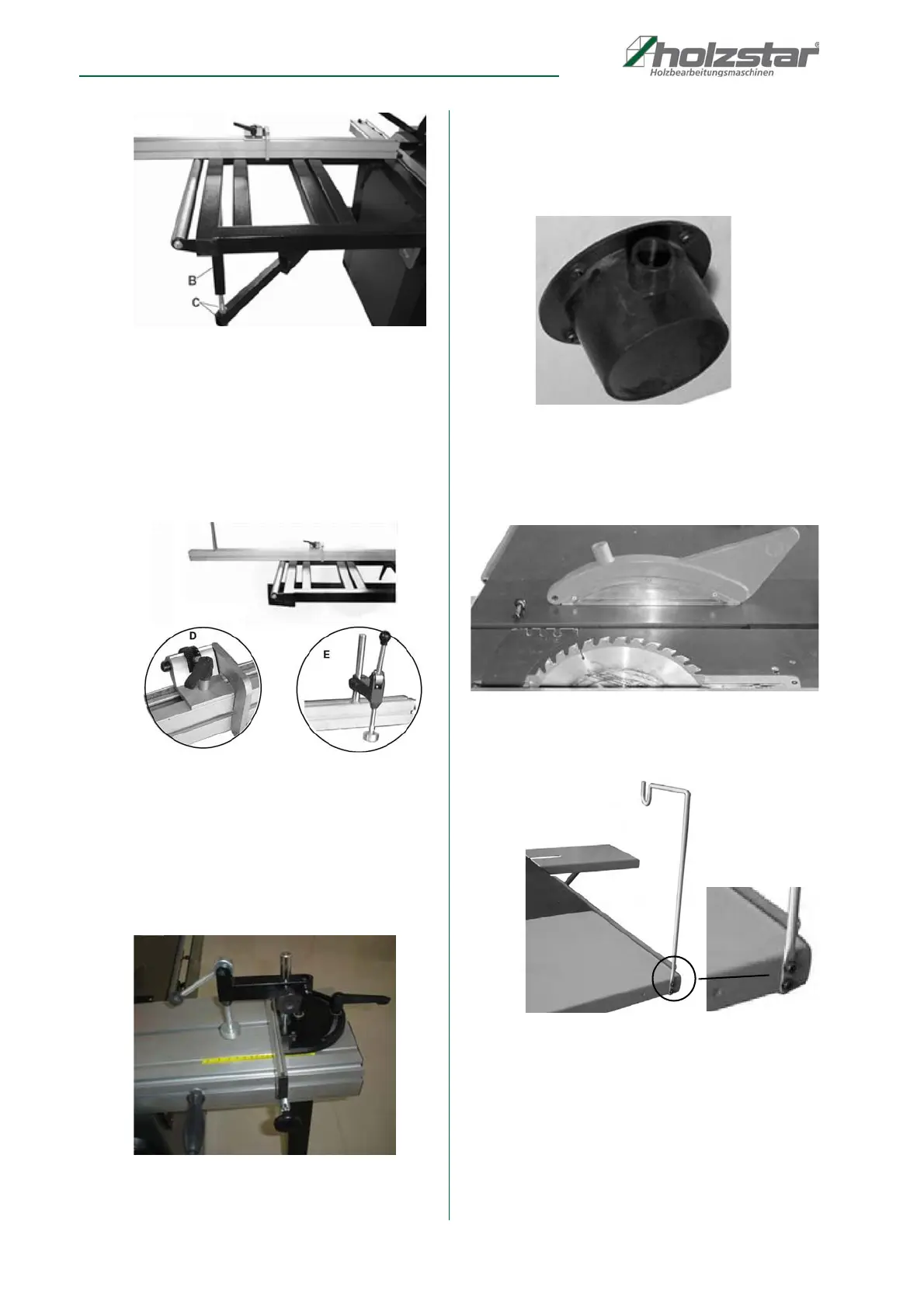 holzstar®
Holzbearbeitungsmaschinen

B
C

D
E