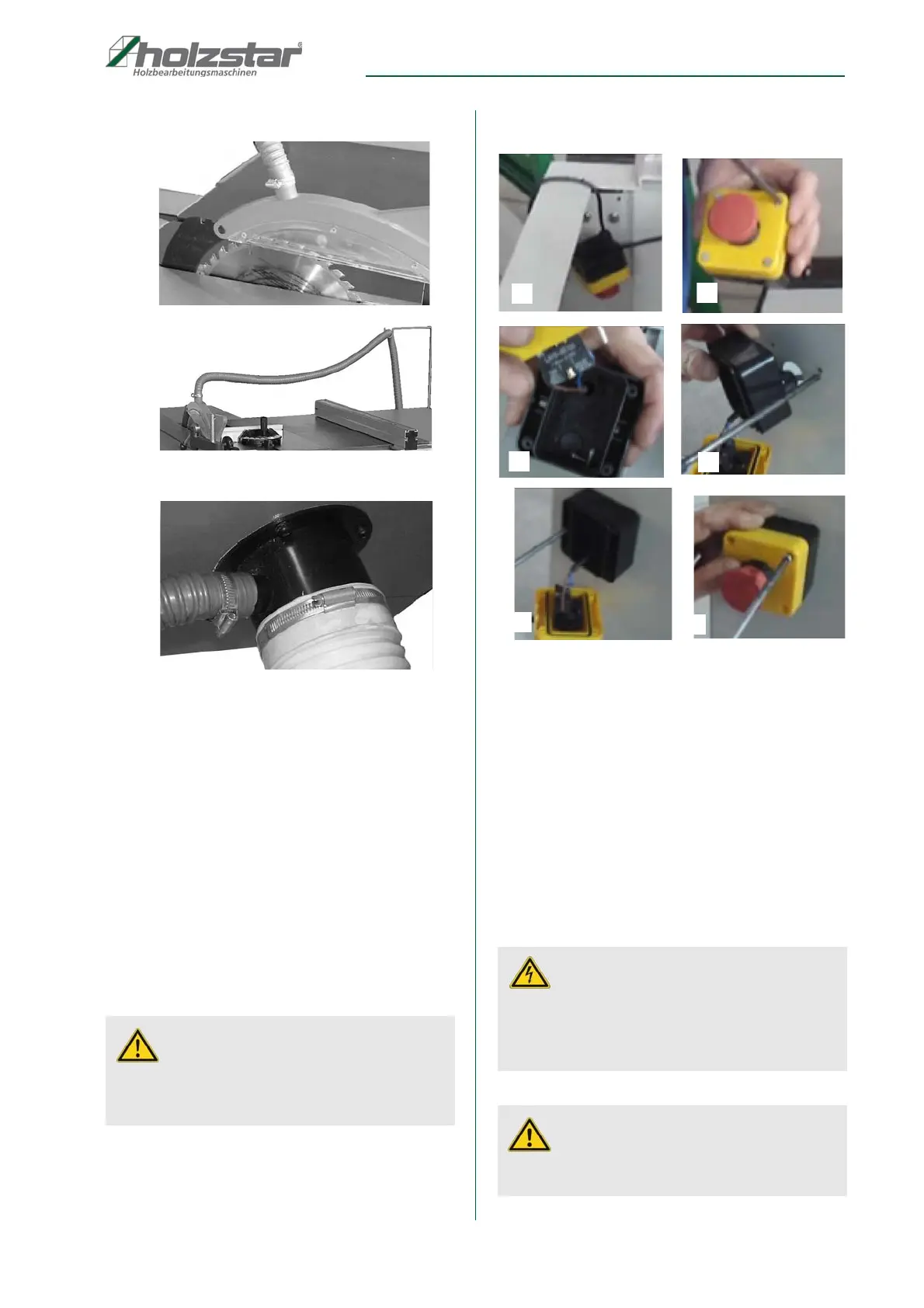 holzstar®
Holzbearbeitungsmaschinen