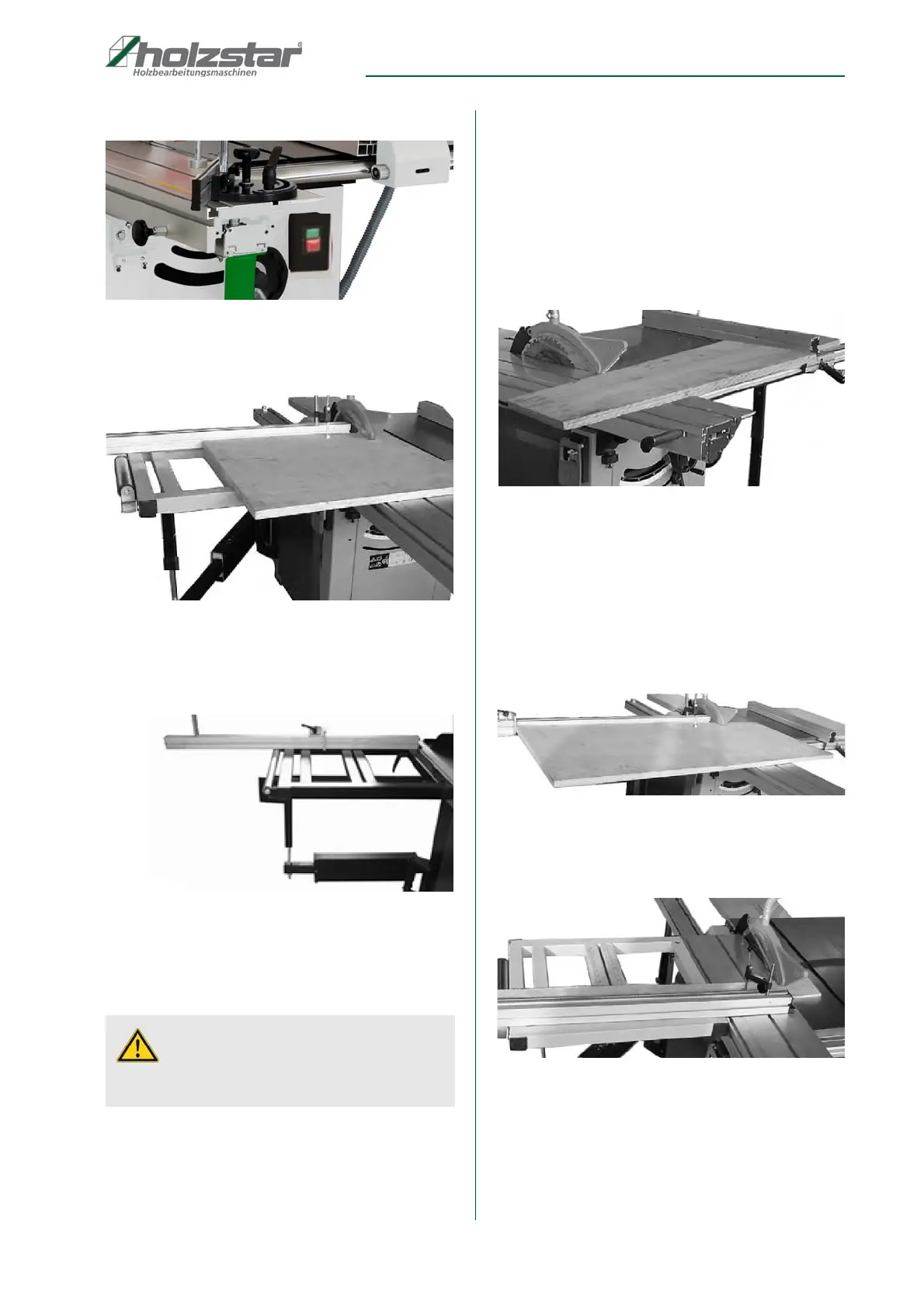 holzstar®
Holzbearbeitungsmaschinen