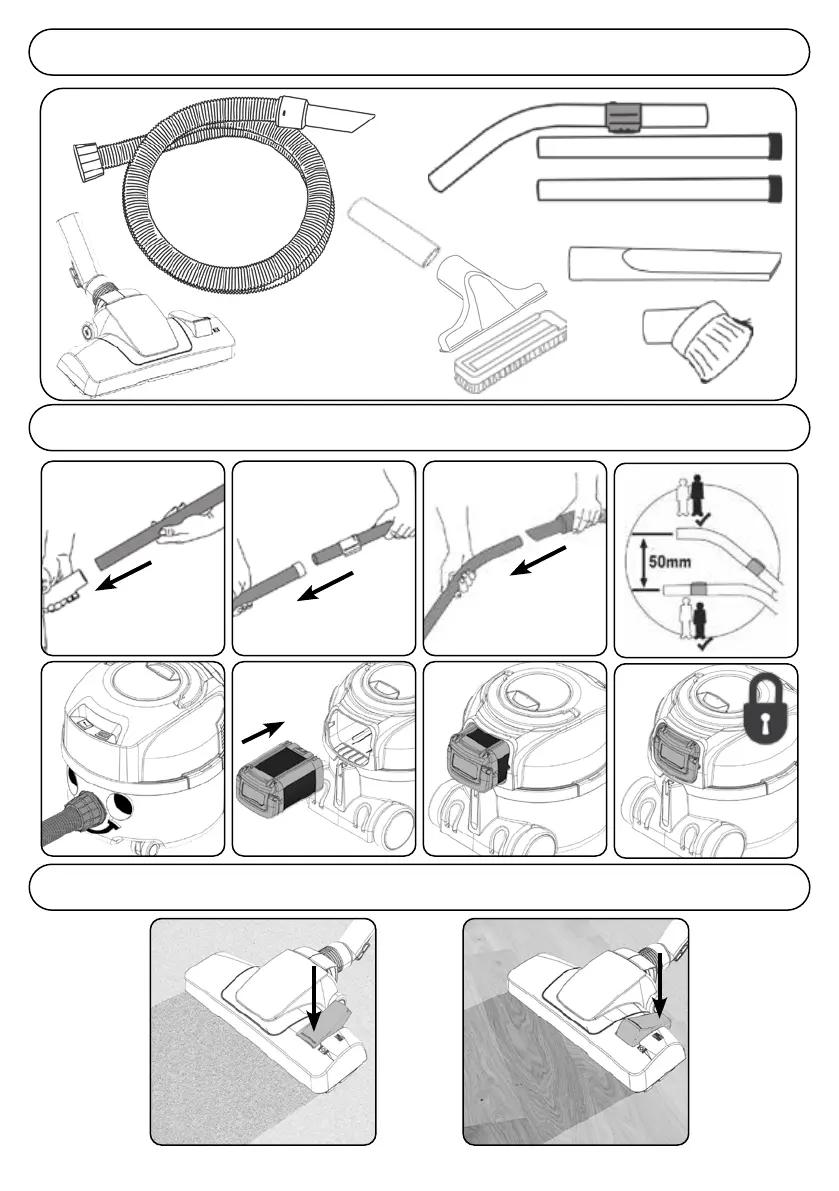 50mm